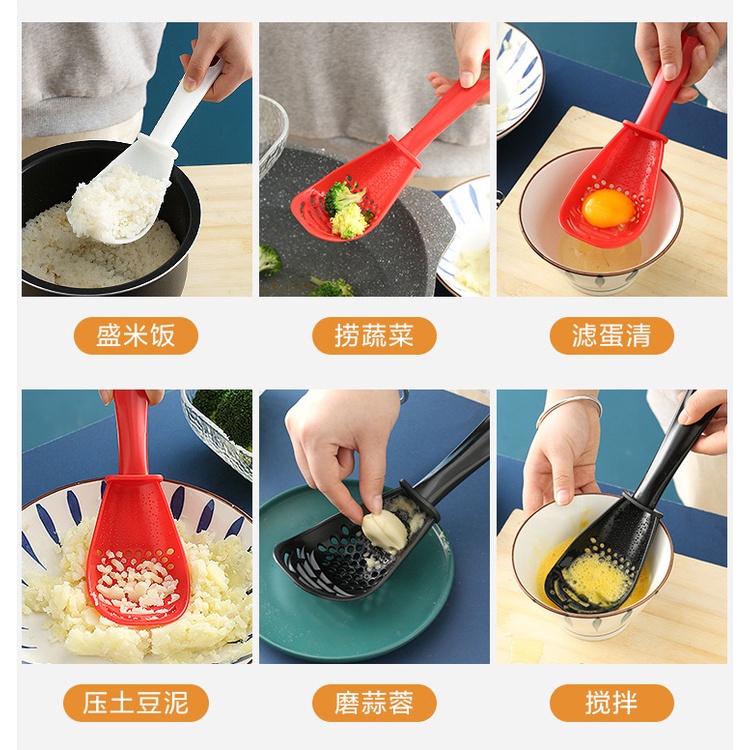 盛米饭

捞蔬菜

滤蛋清

压土豆泥

磨蒜蓉

搅拌