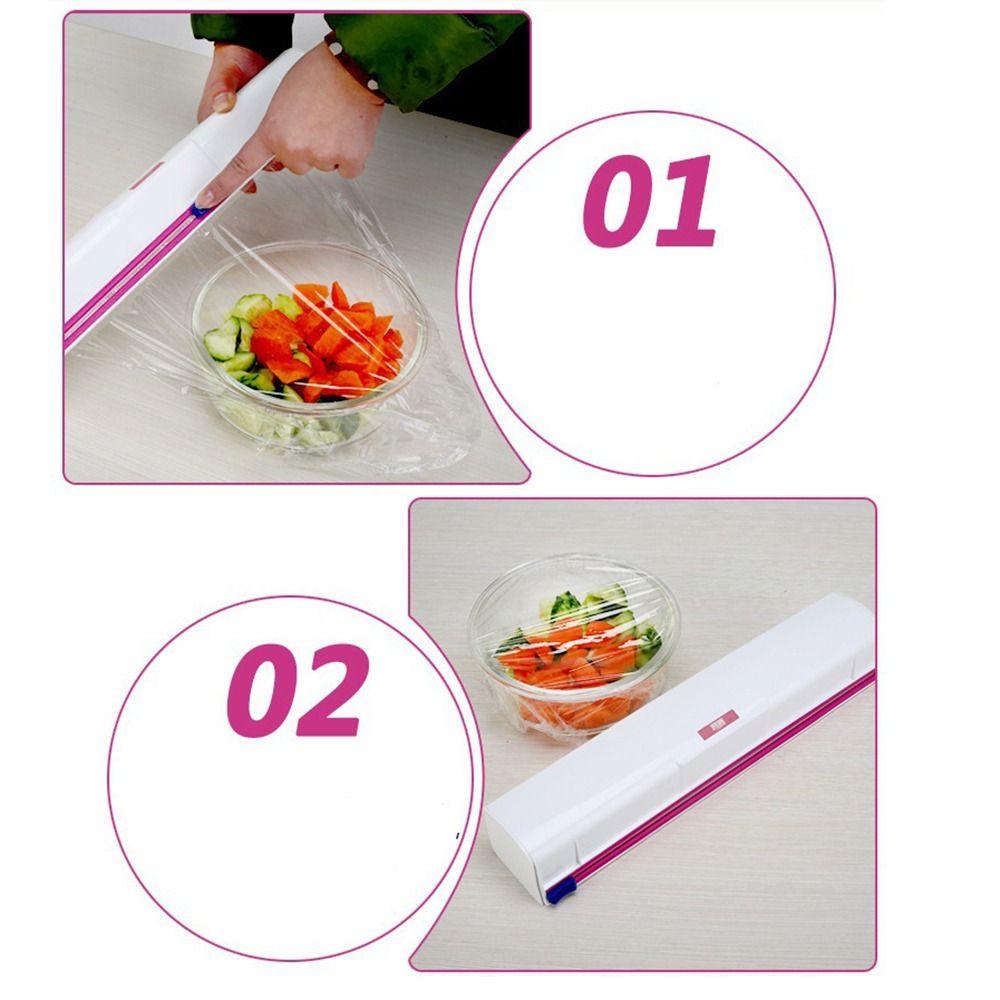 01

02