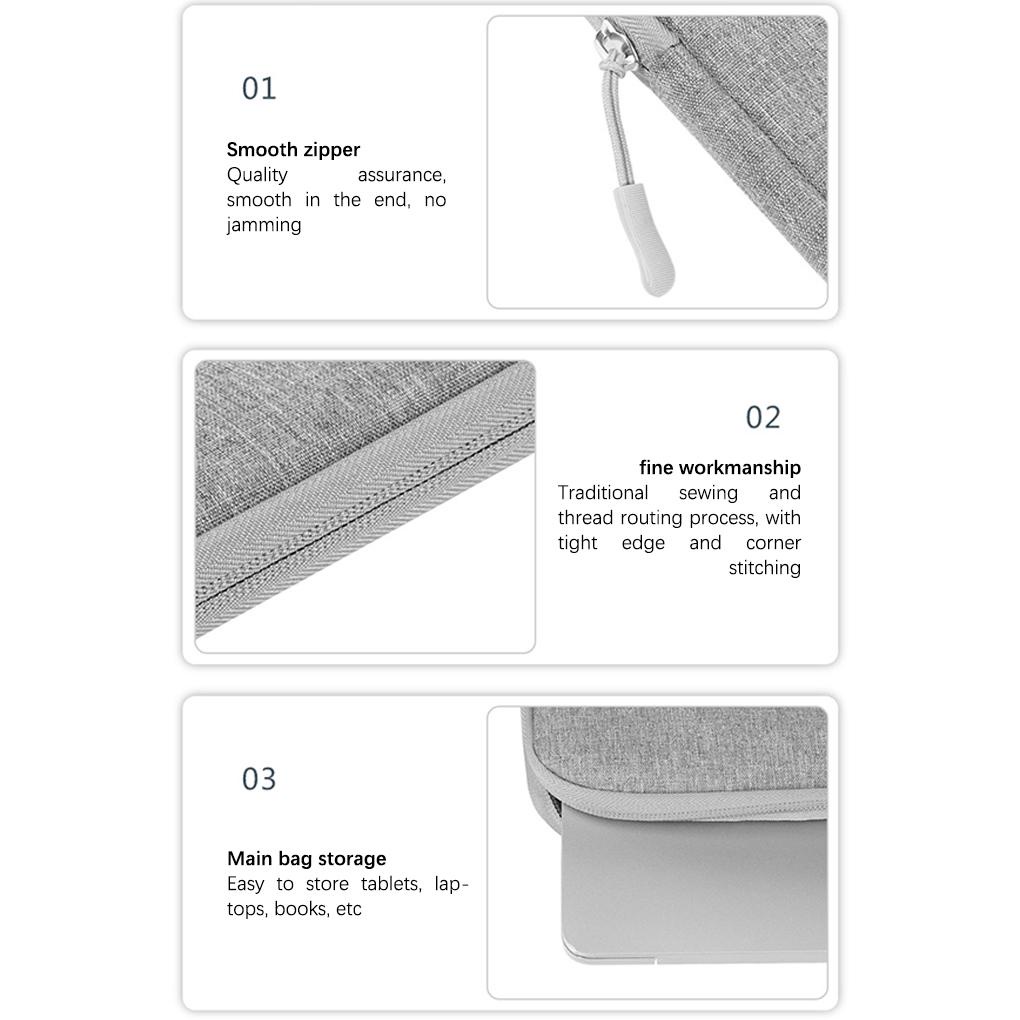 01

Smooth zipper
Quality assurance, smooth in the end, no jamming

02

fine workmanship
Traditional sewing and thread routing process, with tight edge and corner stitching

03

Main bag storage
Easy to store tablets, laptops, books, etc