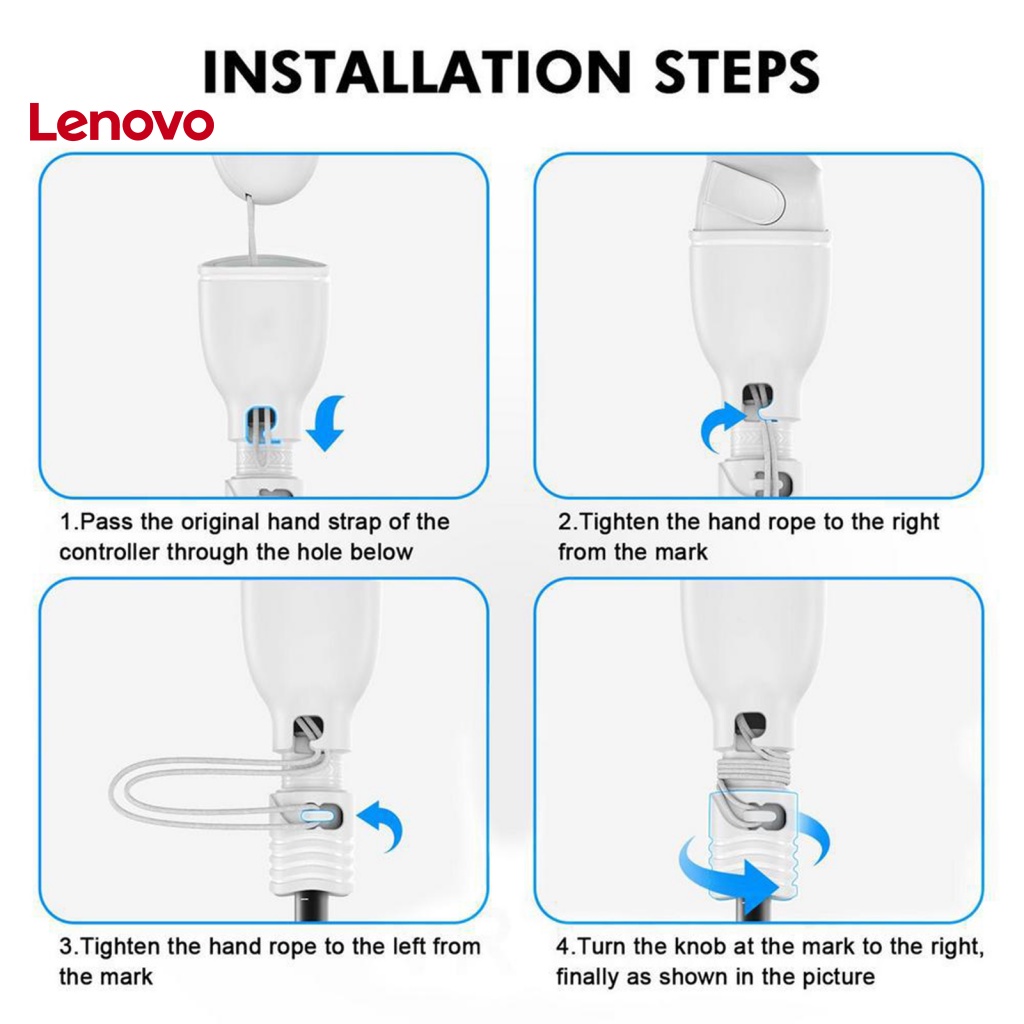 INSTALLATION STEPS

Lenovo

1.Pass the original hand strap of the controller through the hole below

2.Tighten the hand rope to the right from the mark

3.Tighten the hand rope to the left from the mark

4.Turn the knob at the mark to the right, finally as shown in the picture