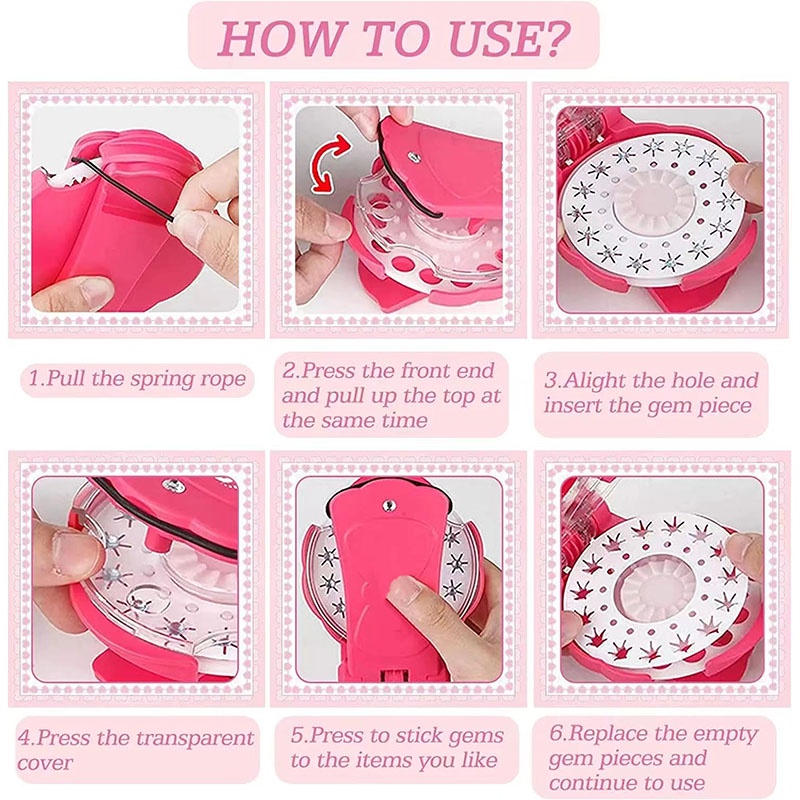 HOW TO USE?

1.Pull the spring rope

2.Press the front end and pull up the top at the same time

3.Alight the hole and insert the gem piece

4.Press the transparent cover

5.Press to stick gems to the items you like

6.Replace the empty gem pieces and continue to use