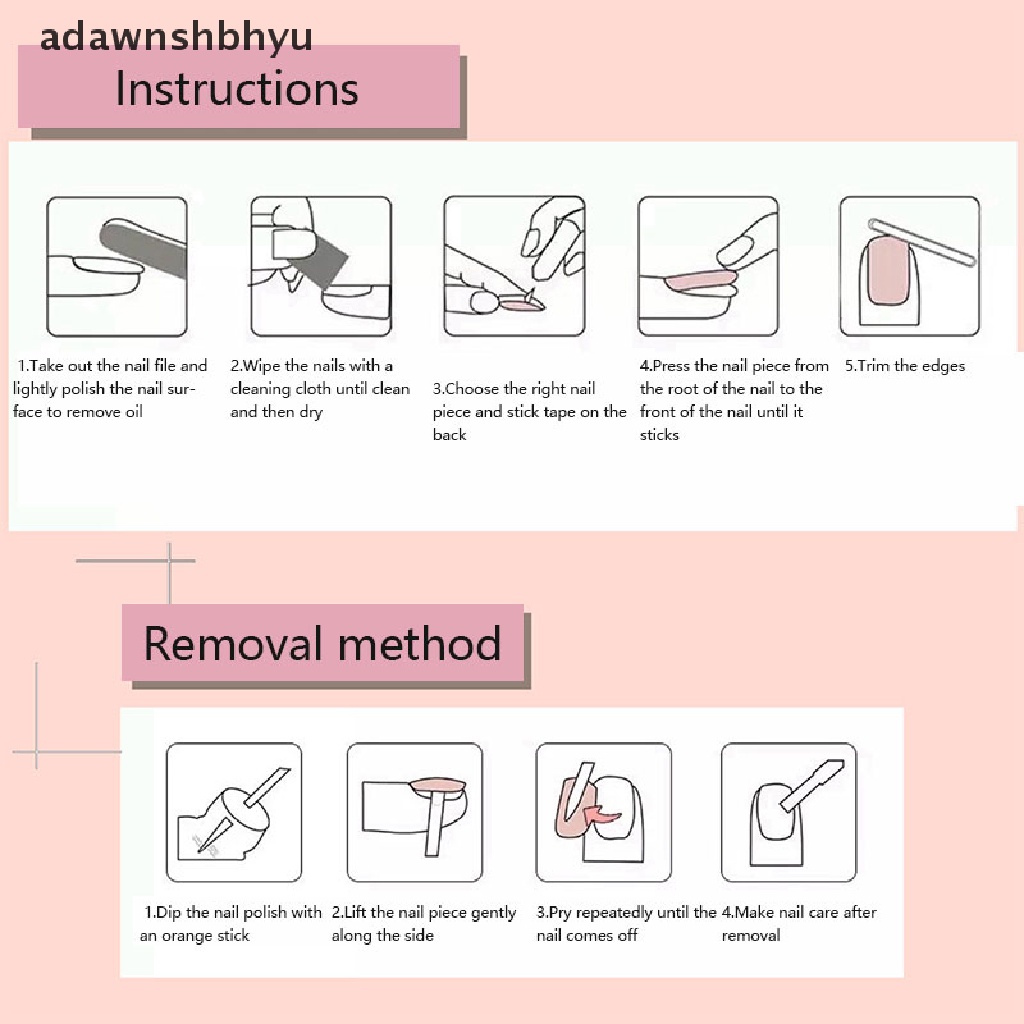 adawnshbhyu

Instructions

1.Take out the nail file and lightly polish the nail surface to remove oil

2.Wipe the nails with a cleaning cloth until clean and then dry

3.Choose the right nail piece and stick tape on the back

4.Press the nail piece from the root of the nail to the front of the nail until it sticks

5.Trim the edges

Removal method

1.Dip the nail polish with an orange stick

2.Lift the nail piece gently along the side

3.Pry repeatedly until the nail comes off

4.Make nail care after removal