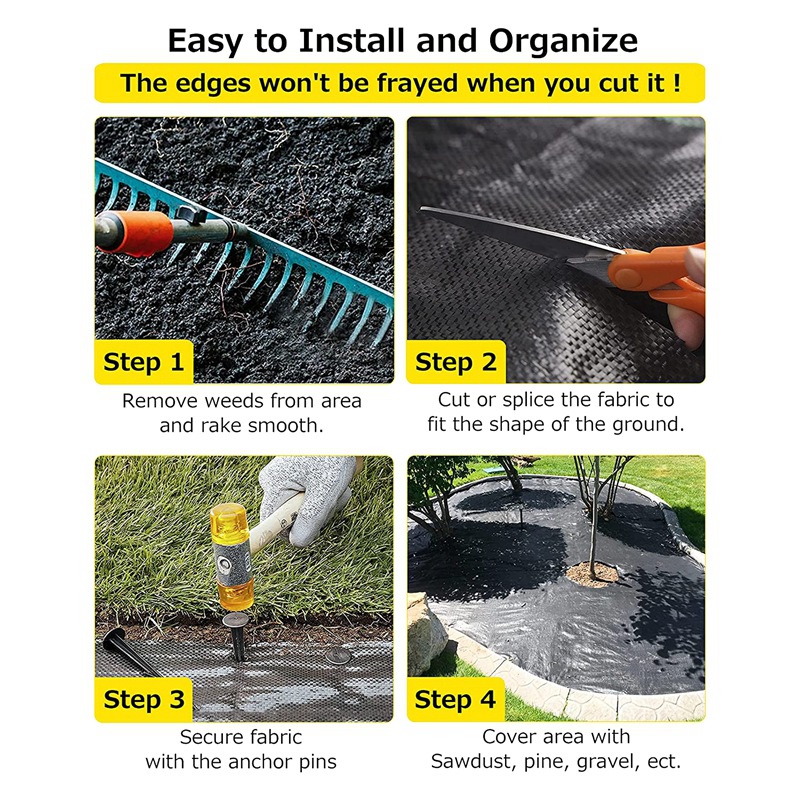 Easy to Install and Organize

The edges won't be frayed when you cut it !

Step 1

Remove weeds from area and rake smooth.

Step 2

Cut or splice the fabric to fit the shape of the ground.

Step 3

Secure fabric with the anchor pins

Step 4

Cover area with Sawdust, pine, gravel, ect.