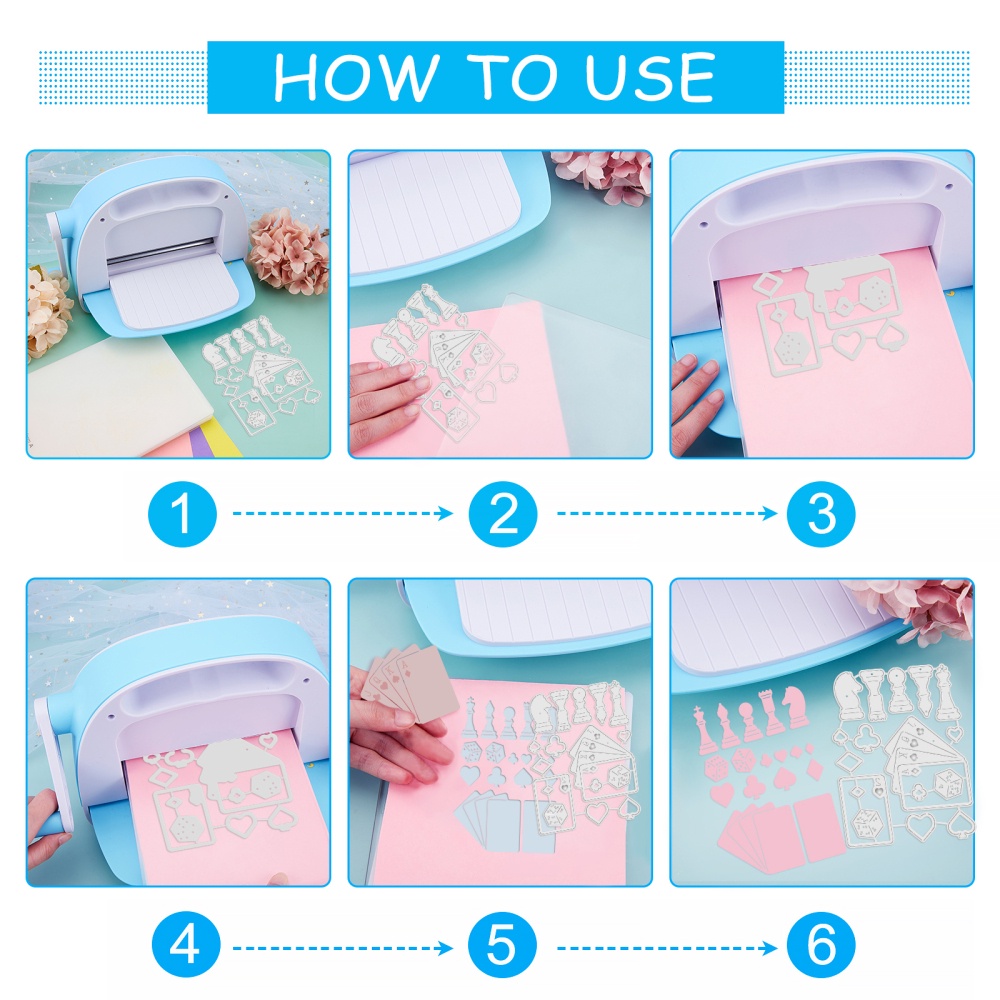 HOW TO USE

1
2
3
4
5
6