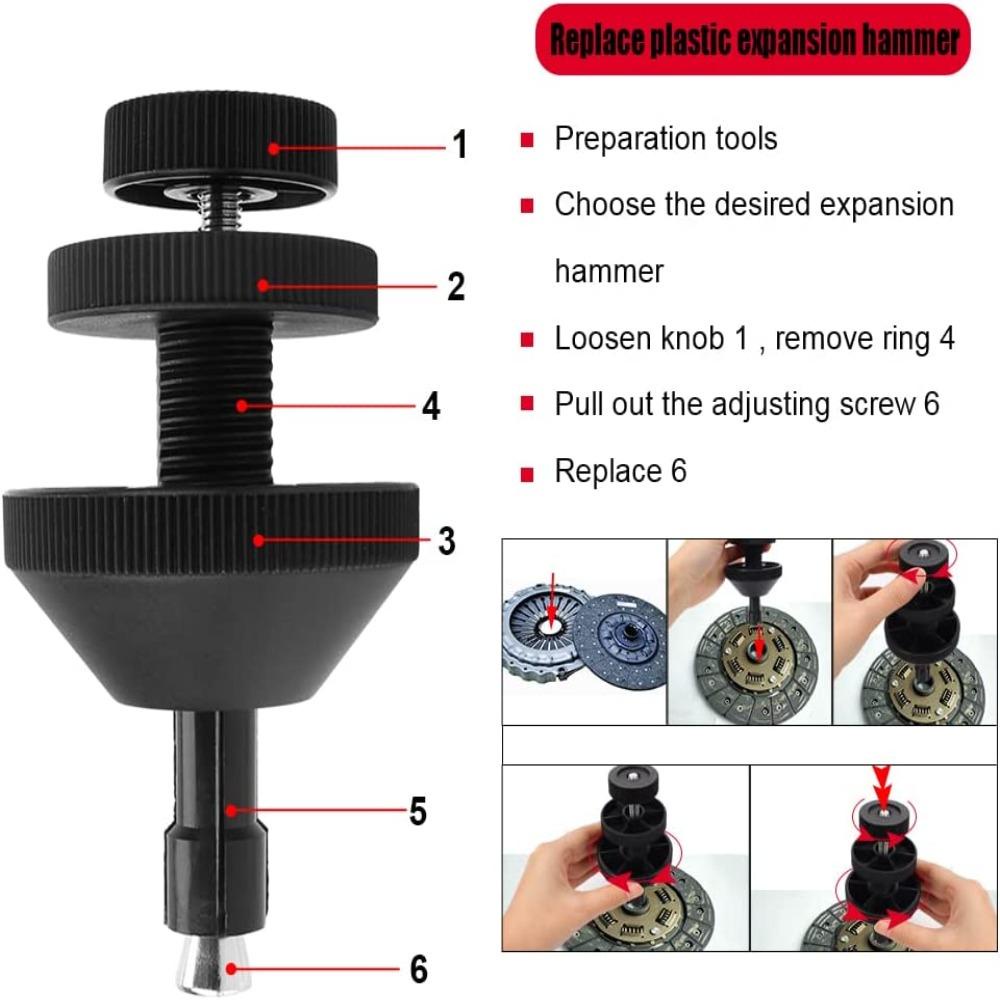 Replace plastic expansion hammer

1

2

4

3

5

6

Preparation tools

Choose the desired expansion hammer

Loosen knob 1 , remove ring 4

Pull out the adjusting screw 6

Replace 6