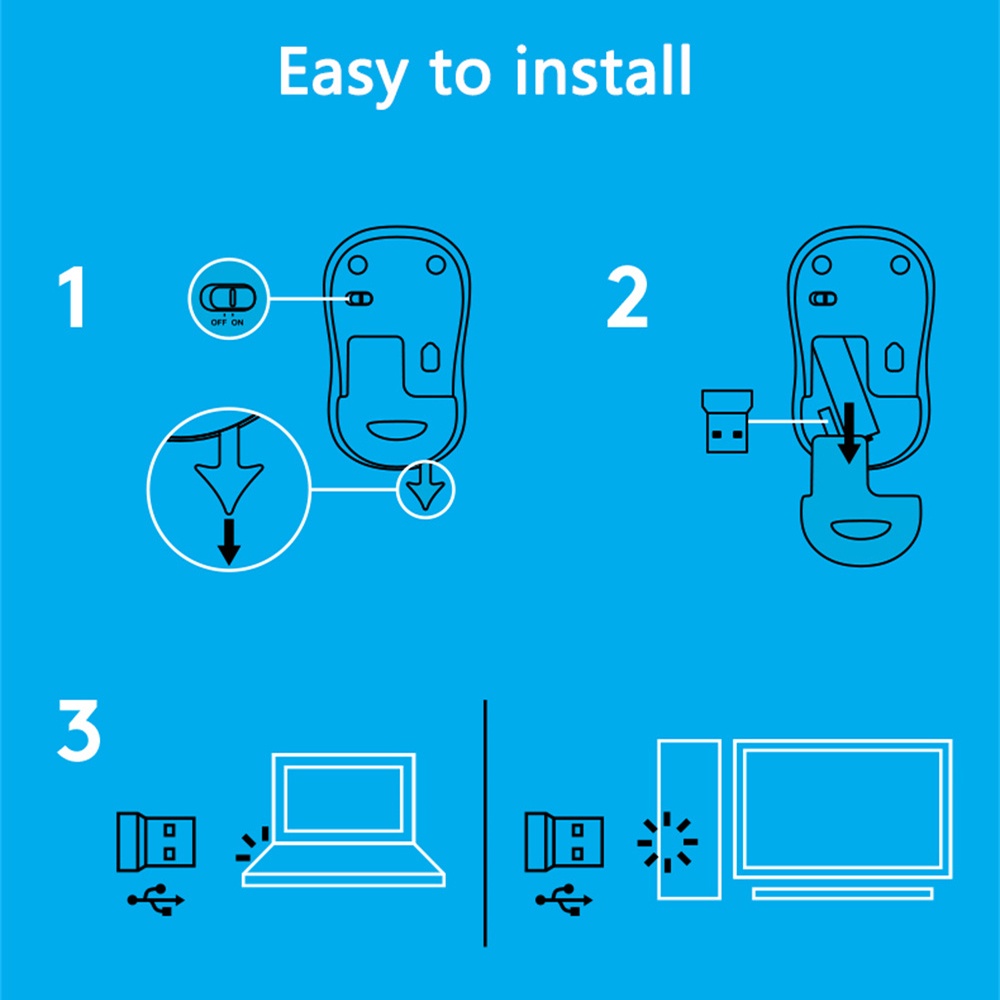 Easy to install

1

OFF ON

2

3