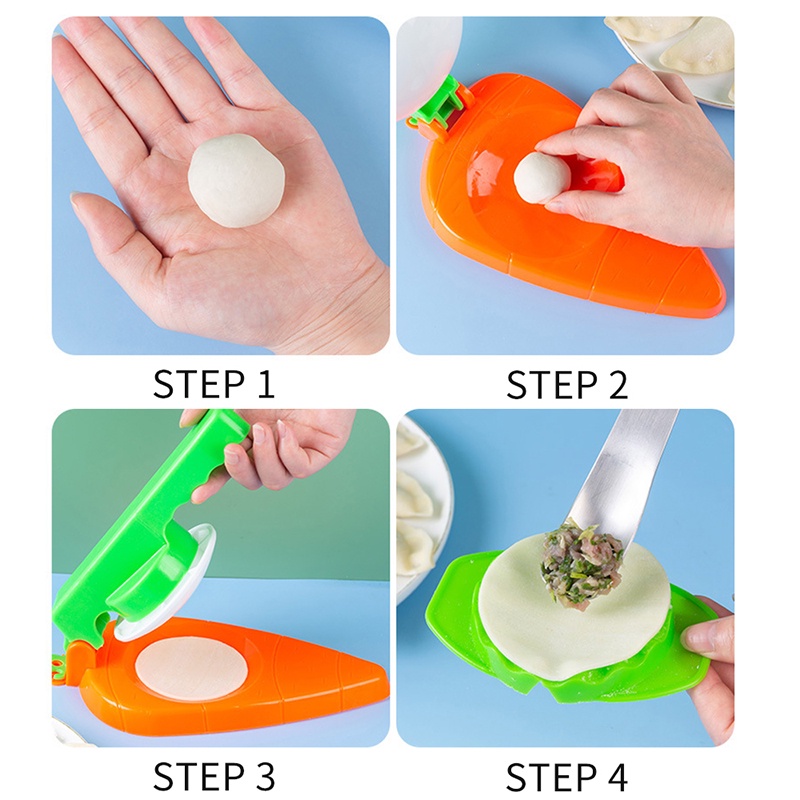 STEP 1

STEP 2

STEP 3

STEP 4