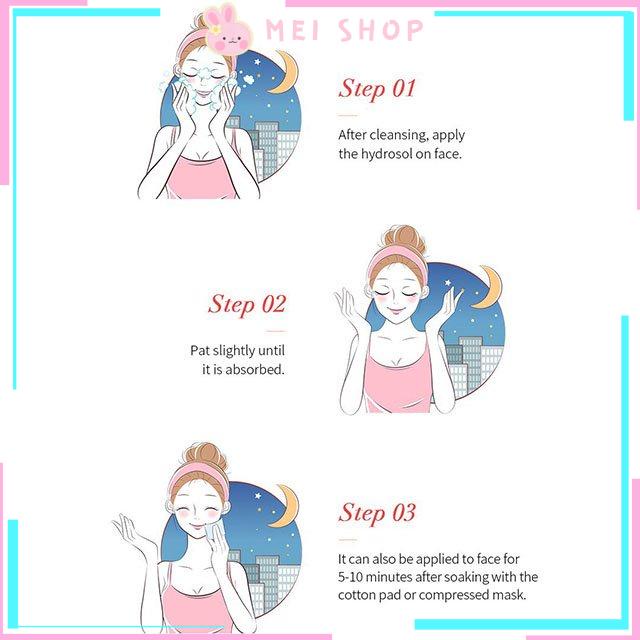 MEI SHOP

Step 01

After cleansing, apply the hydrosol on face.

Step 02

Pat slightly until it is absorbed.

Step 03

It can also be applied to face for 5-10 minutes after soaking with the cotton pad or compressed mask.