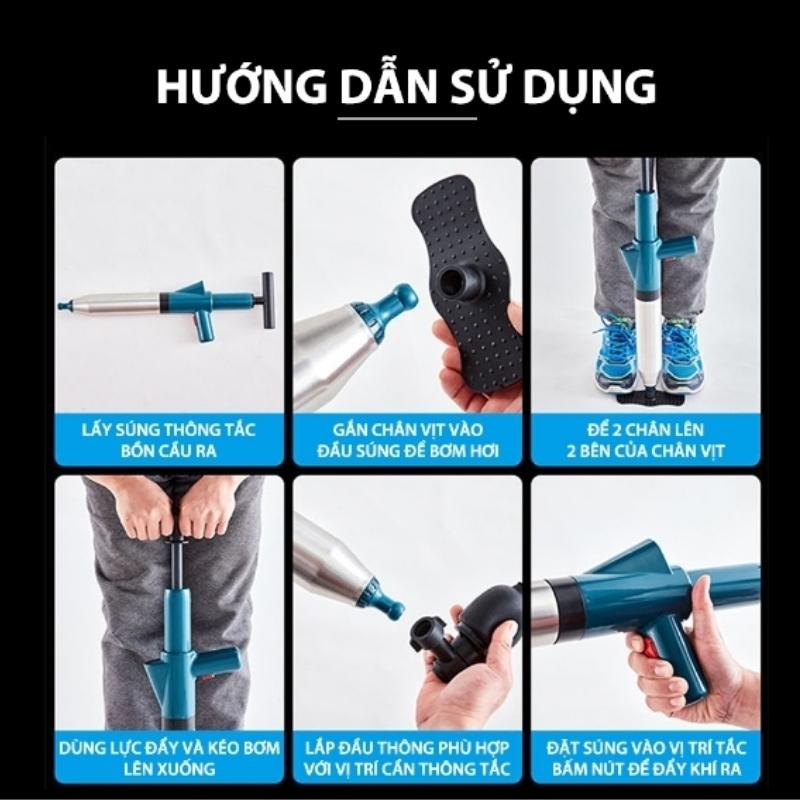 HƯỚNG DẪN SỬ DỤNG

LẤY SÚNG THÔNG TẮC BỒN CẦU RA

GẮN CHÂN VỊT VÀO ĐẦU SÚNG ĐỂ BƠM HƠI

ĐỂ 2 CHÂN LÊN 2 BÊN CỦA CHÂN VỊT

DÙNG LỰC ĐẨY VÀ KÉO BƠM LÊN XUỐNG

LẮP ĐẦU THÔNG PHÙ HỢP VỚI VỊ TRÍ CẦN THÔNG TẮC

ĐẶT SÚNG VÀO VỊ TRÍ TẮC BẤM NÚT ĐỂ ĐẨY KHÍ RA