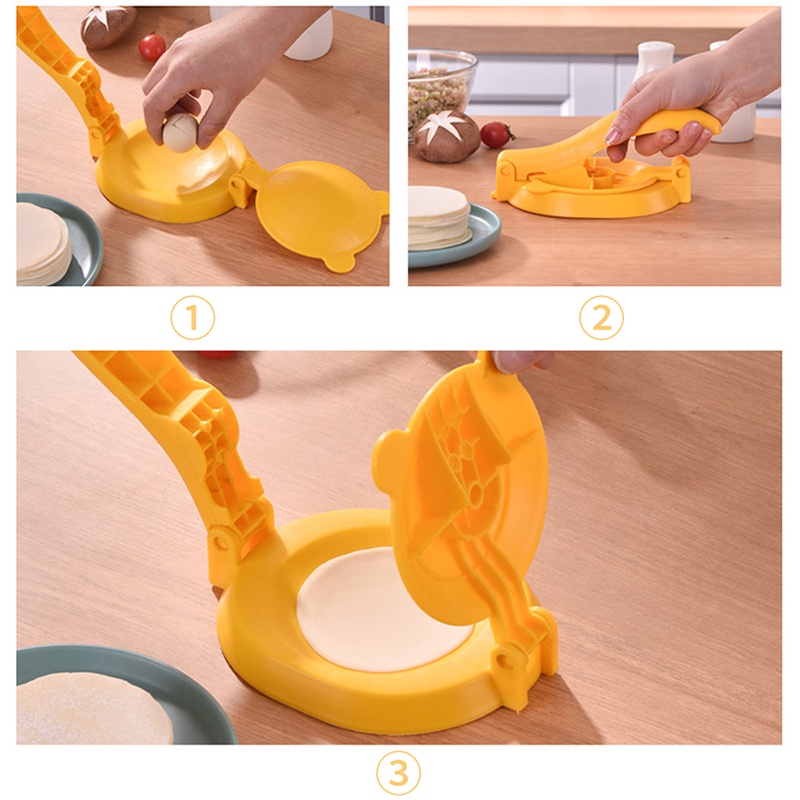 1

2

3