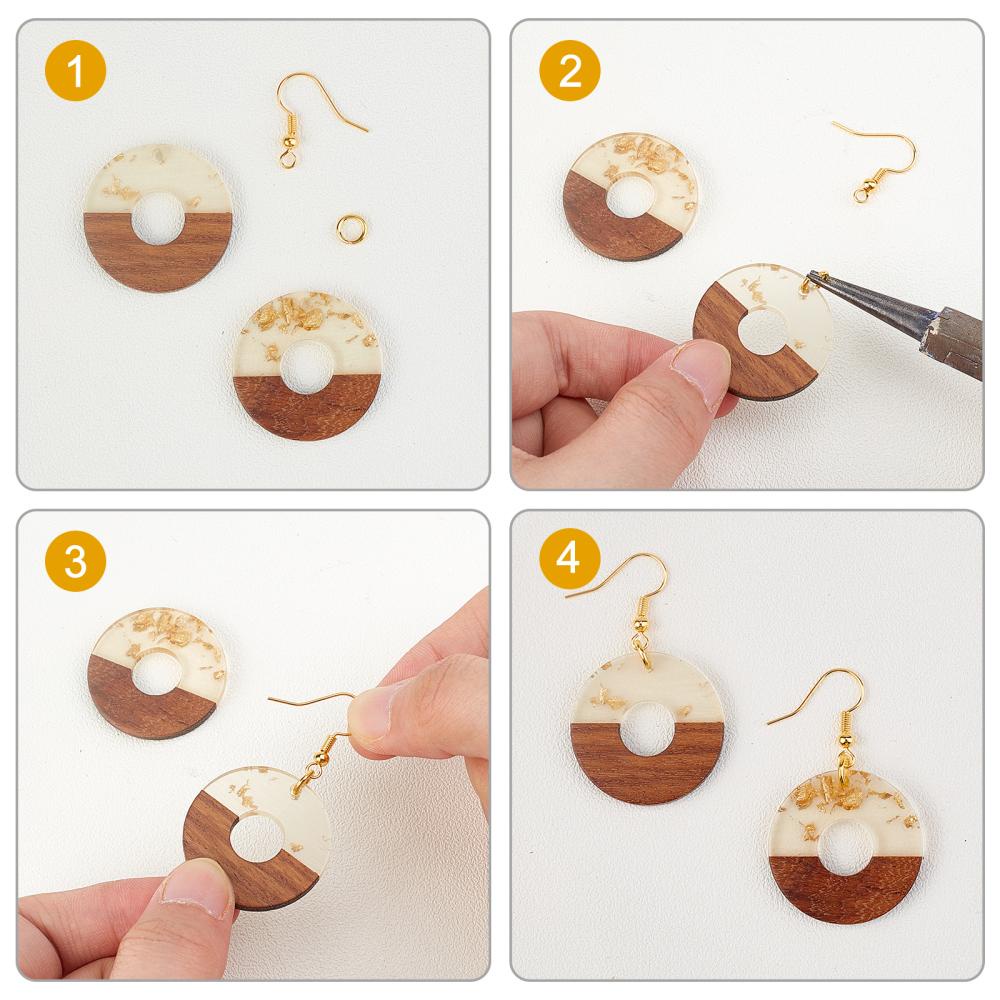 1

2

3

4