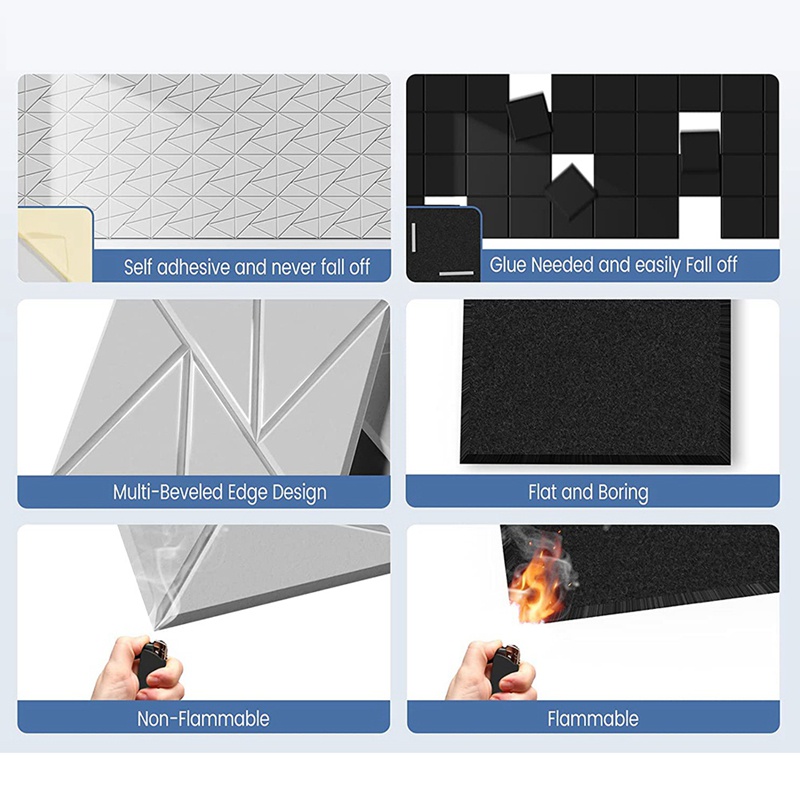 Self adhesive and never fall off

Glue Needed and easily Fall off

Multi-Beveled Edge Design

Flat and Boring

Non-Flammable

Flammable