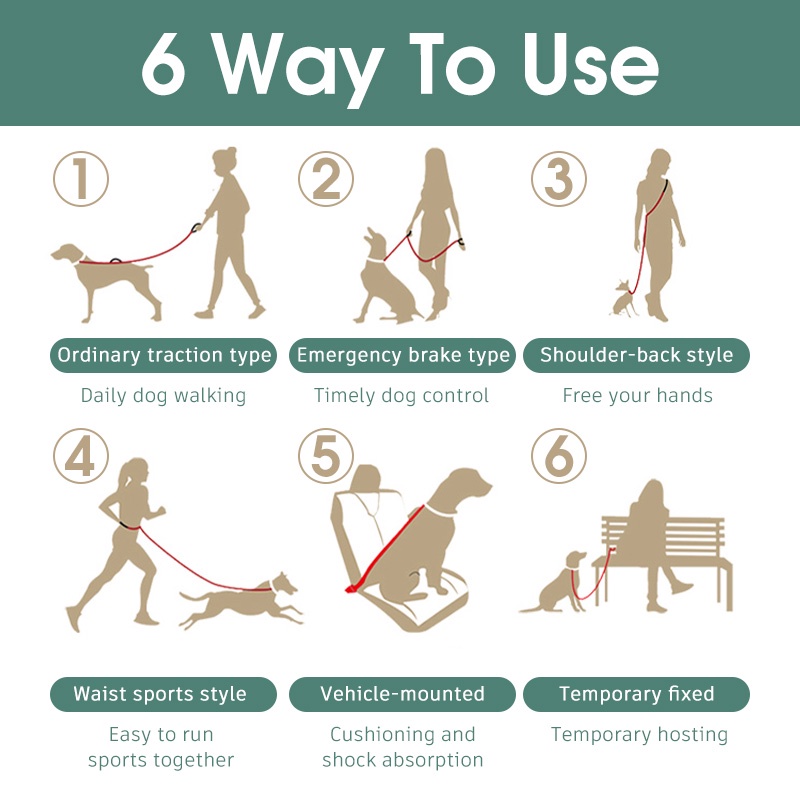 6 Way To Use

①

Ordinary traction type

Daily dog walking

②

Emergency brake type

Timely dog control

③

Shoulder-back style

Free your hands

④

Waist sports style

Easy to run sports together

⑤

Vehicle-mounted

Cushioning and shock absorption

⑥

Temporary fixed

Temporary hosting