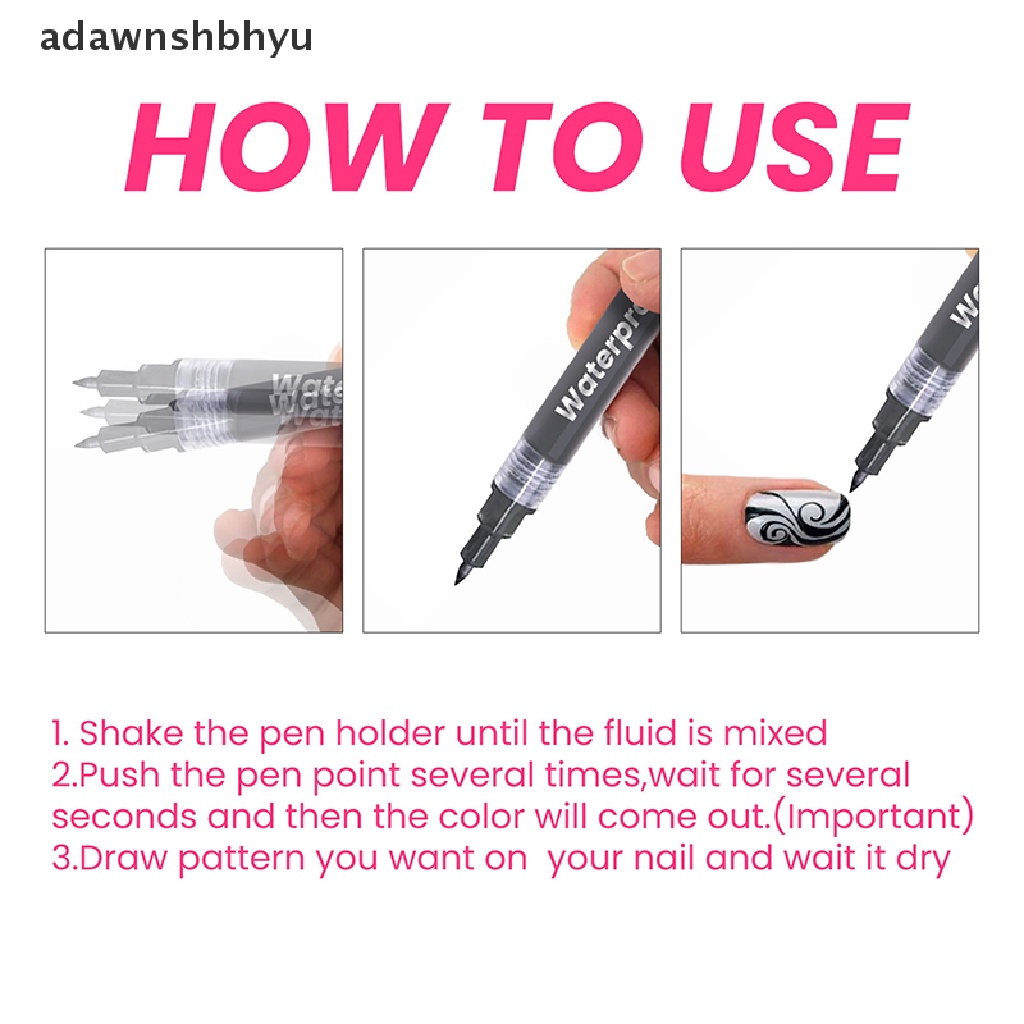 adawnshbhyu

HOW TO USE

Wate
Waterpr
W

1. Shake the pen holder until the fluid is mixed
2.Push the pen point several times,wait for several seconds and then the color will come out.(Important)
3.Draw pattern you want on your nail and wait it dry