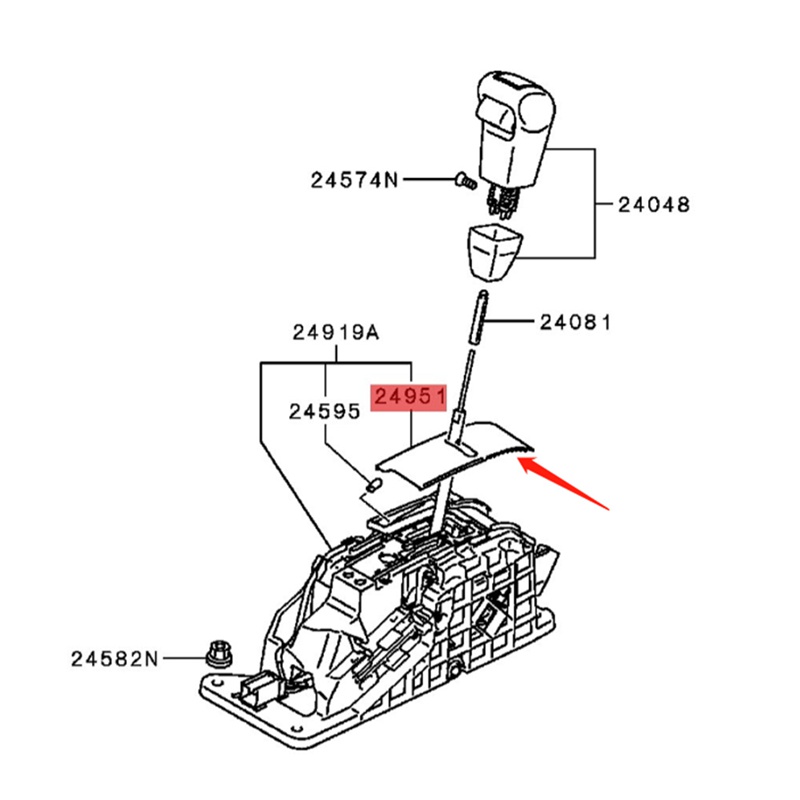 24574N

24048

24081

24919A

24951

24595

24582N