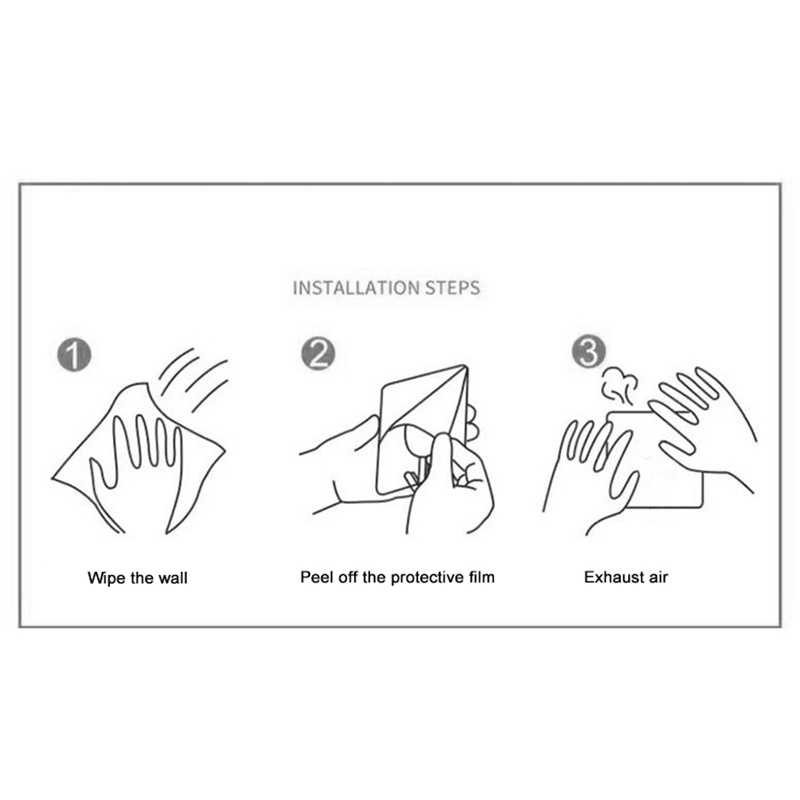 INSTALLATION STEPS

1

Wipe the wall

2

Peel off the protective film

3

Exhaust air