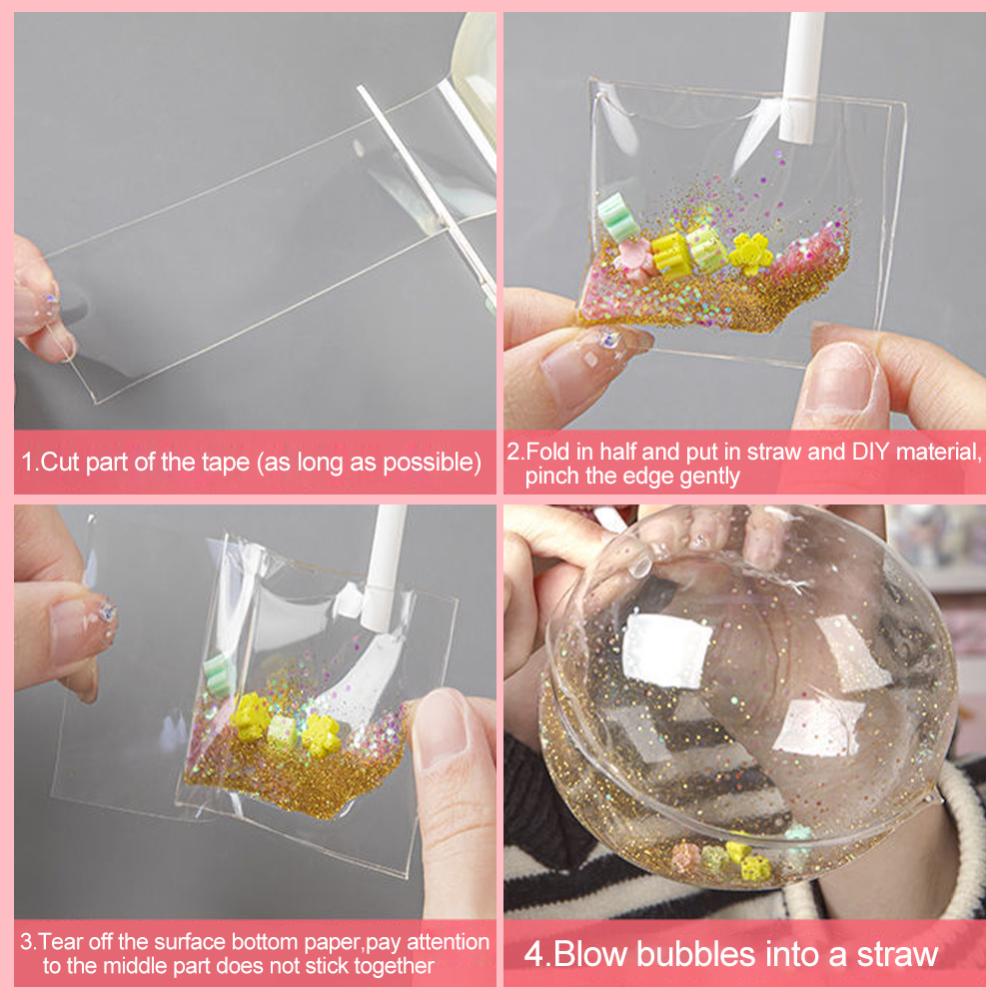 1.Cut part of the tape (as long as possible)

2.Fold in half and put in straw and DIY material, pinch the edge gently

3.Tear off the surface bottom paper,pay attention to the middle part does not stick together

4.Blow bubbles into a straw