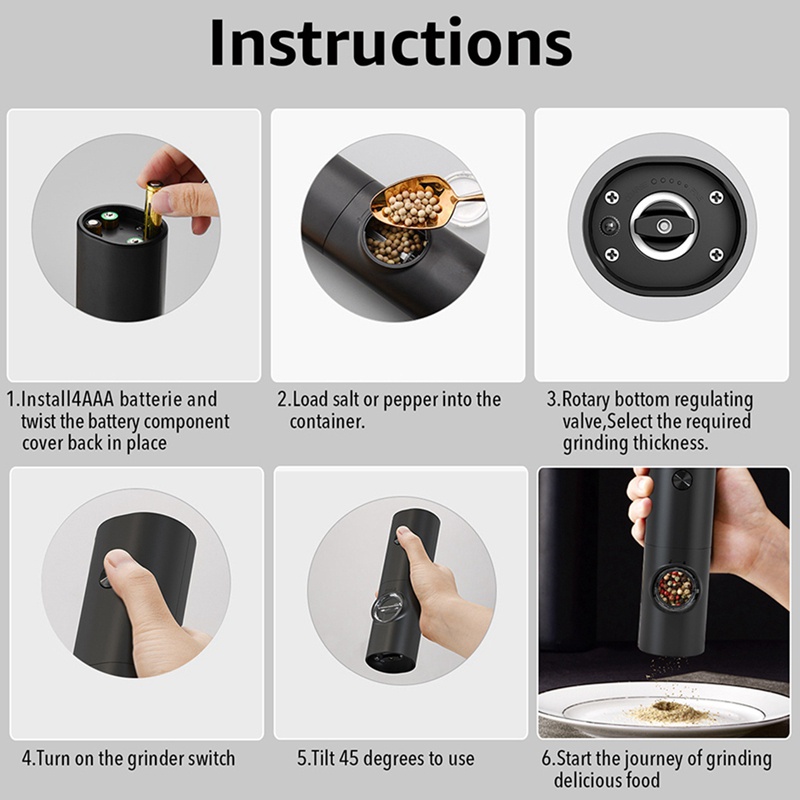 Instructions

1.Install4AAA batterie and twist the battery component cover back in place

2.Load salt or pepper into the container.

3.Rotary bottom regulating valve,Select the required grinding thickness.

4.Turn on the grinder switch

5.Tilt 45 degrees to use

6.Start the journey of grinding delicious food