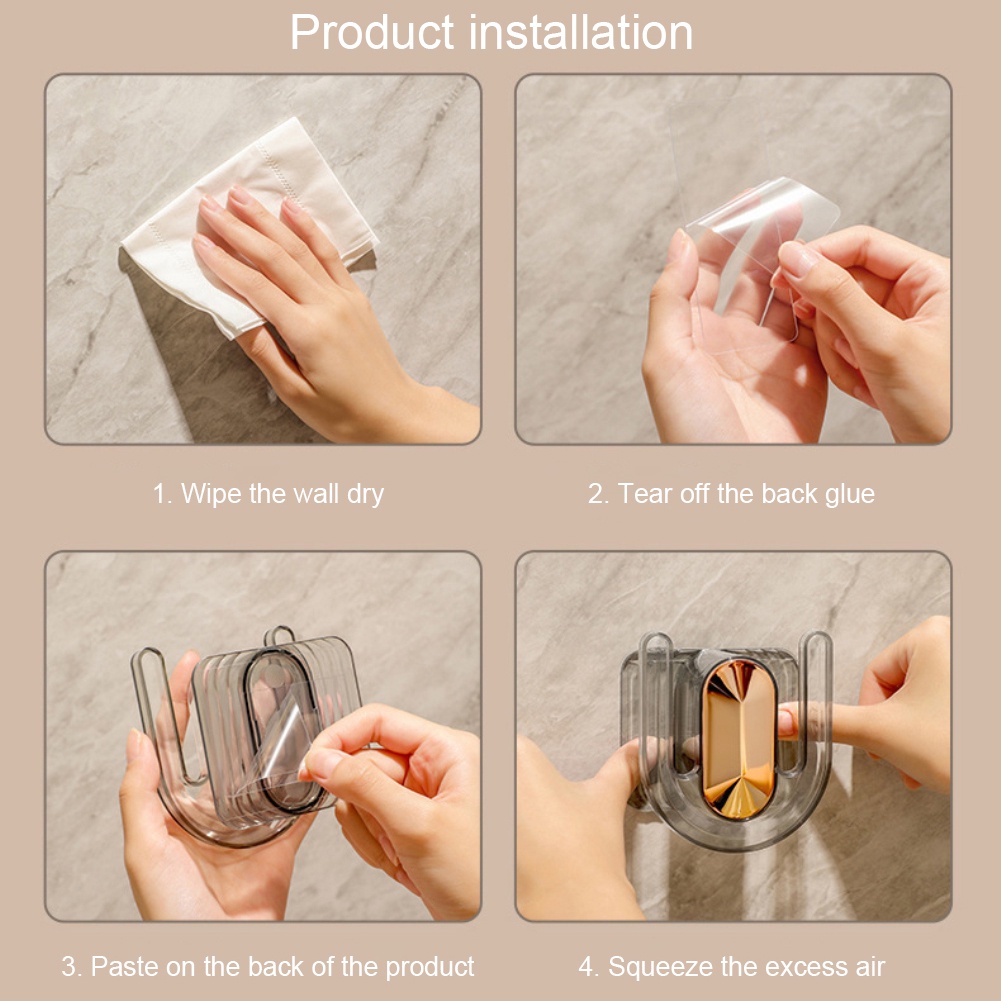 Product installation

1. Wipe the wall dry

2. Tear off the back glue

3. Paste on the back of the product

4. Squeeze the excess air