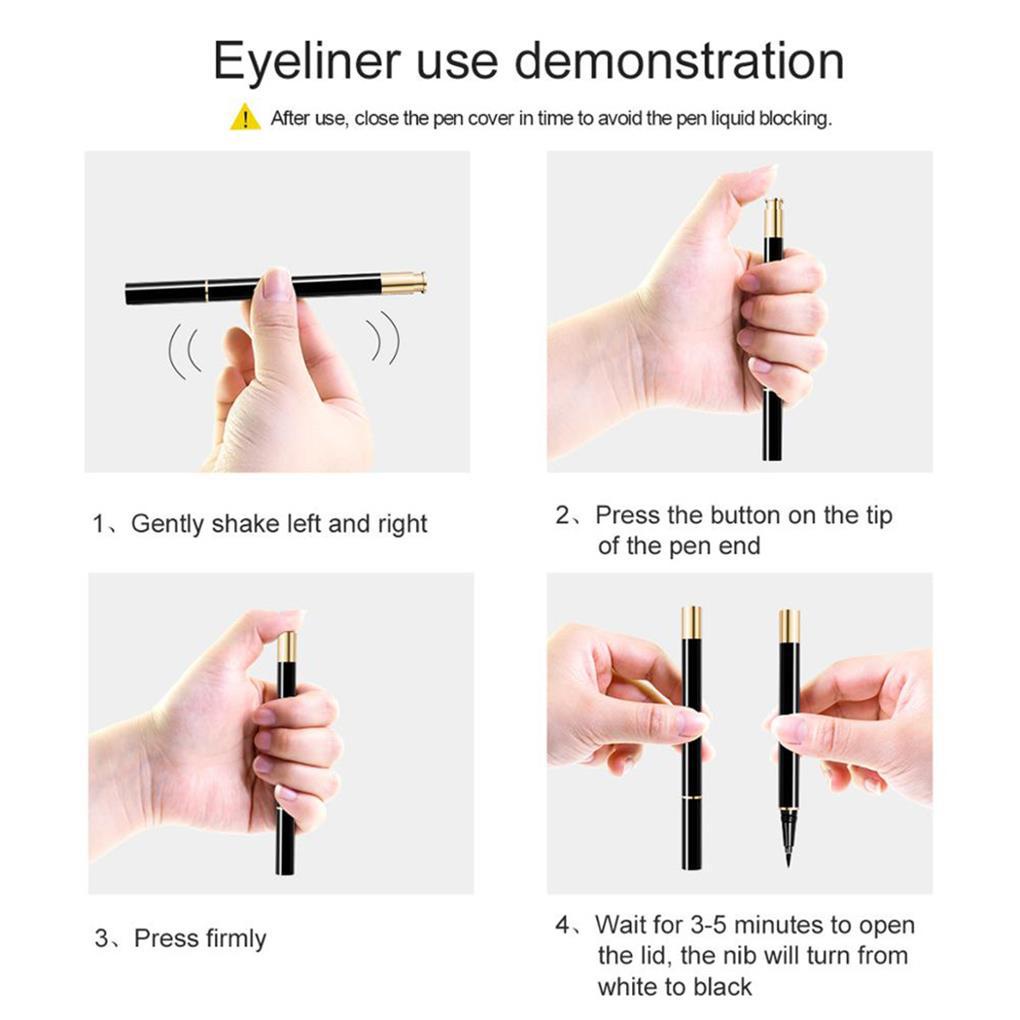 Eyeliner use demonstration

After use, close the pen cover in time to avoid the pen liquid blocking.

1、Gently shake left and right

2、Press the button on the tip of the pen end

3、Press firmly

4、Wait for 3-5 minutes to open the lid, the nib will turn from white to black