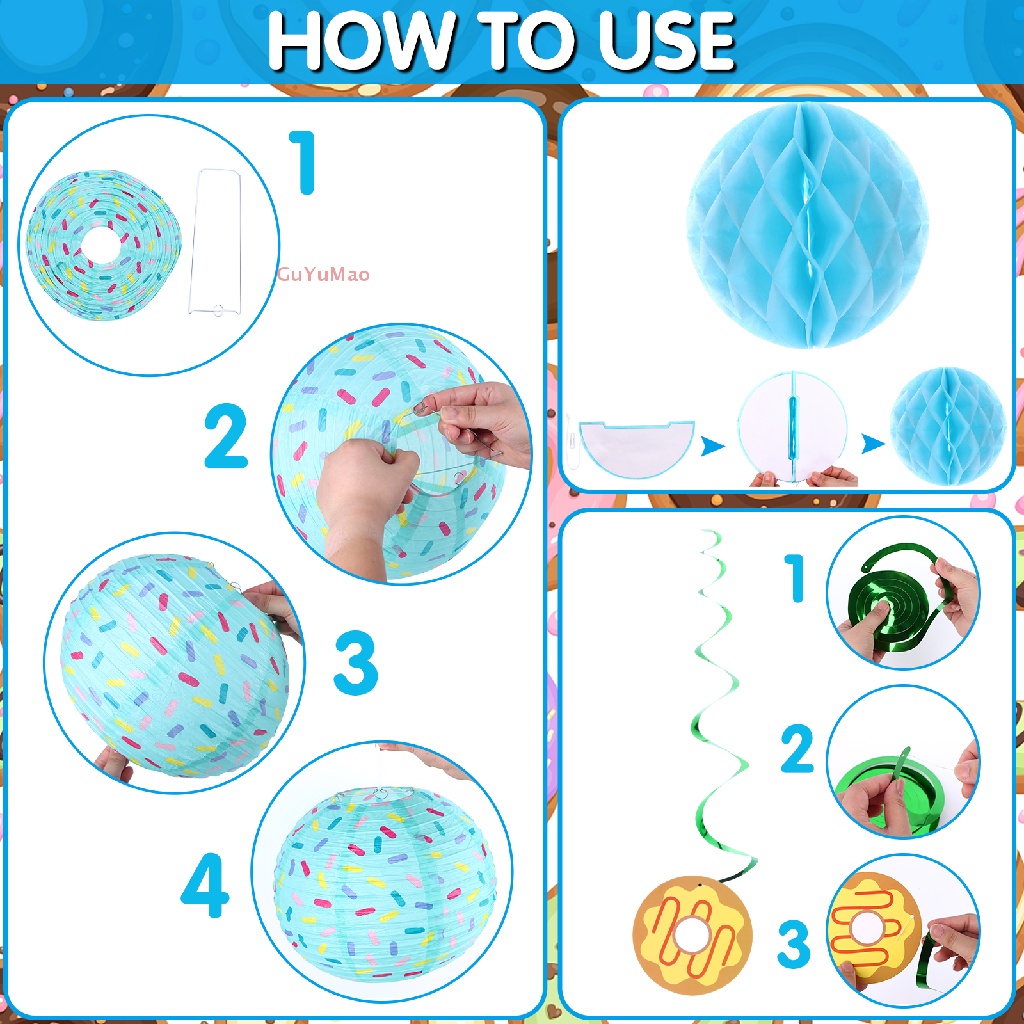 HOW TO USE

1

GuYuMao

2

3

4

1

2

3