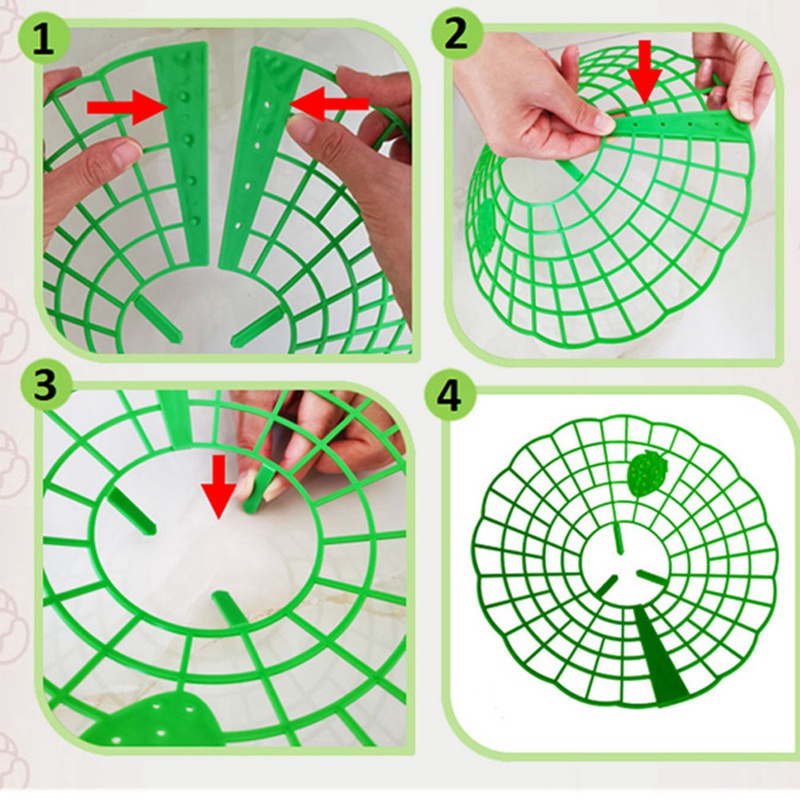 1

2

3

4