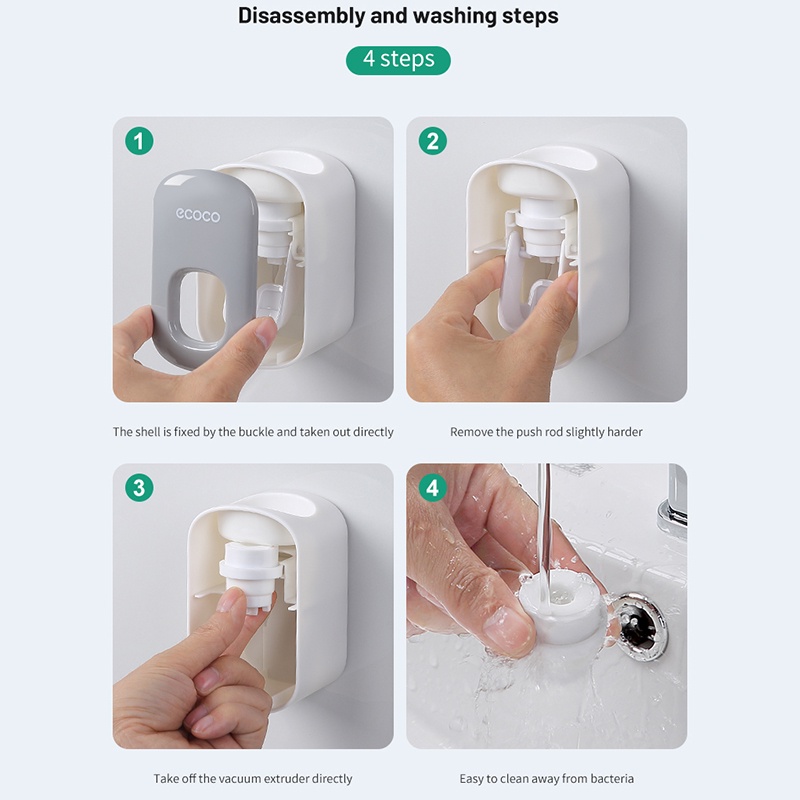 Disassembly and washing steps

4 steps

1

ecoco

The shell is fixed by the buckle and taken out directly

2

Remove the push rod slightly harder

3

Take off the vacuum extruder directly

4

Easy to clean away from bacteria