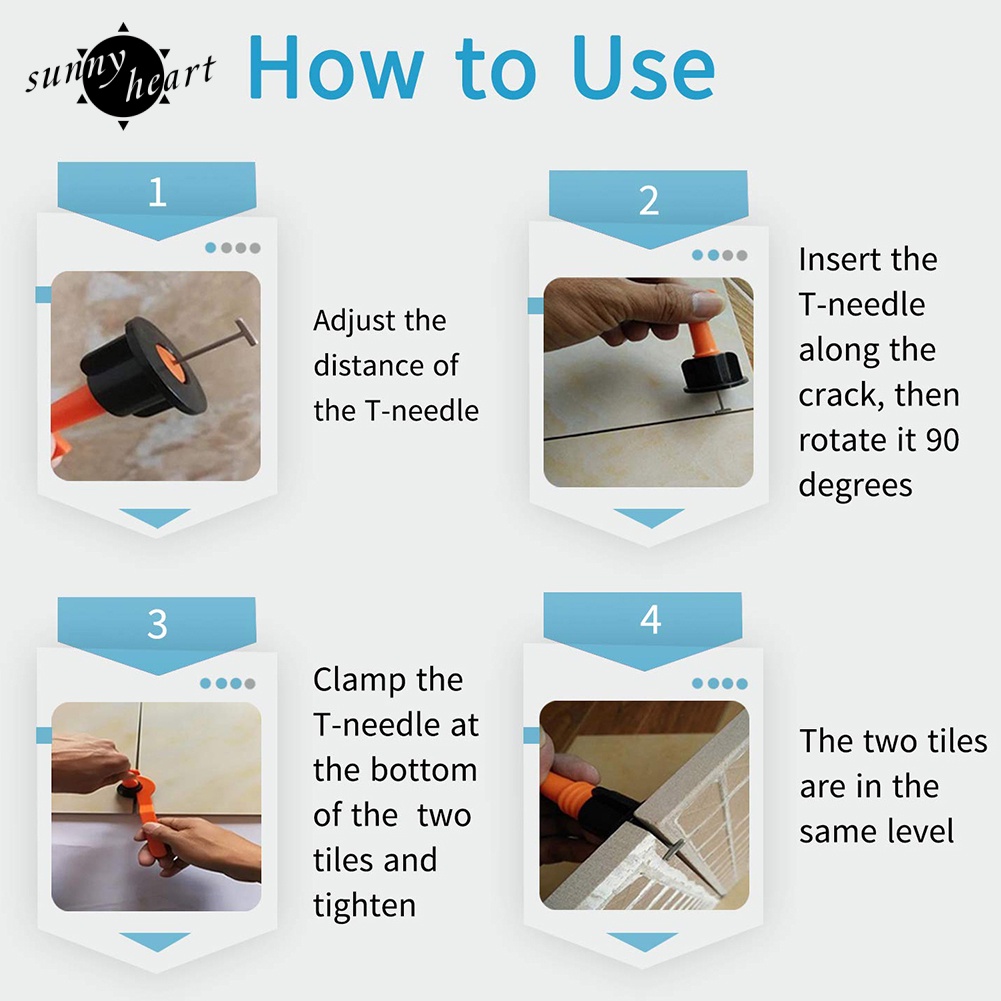 sunny heart How to Use

1

Adjust the distance of the T-needle

2

Insert the T-needle along the crack, then rotate it 90 degrees

3

Clamp the T-needle at the bottom of the two tiles and tighten

4

The two tiles are in the same level