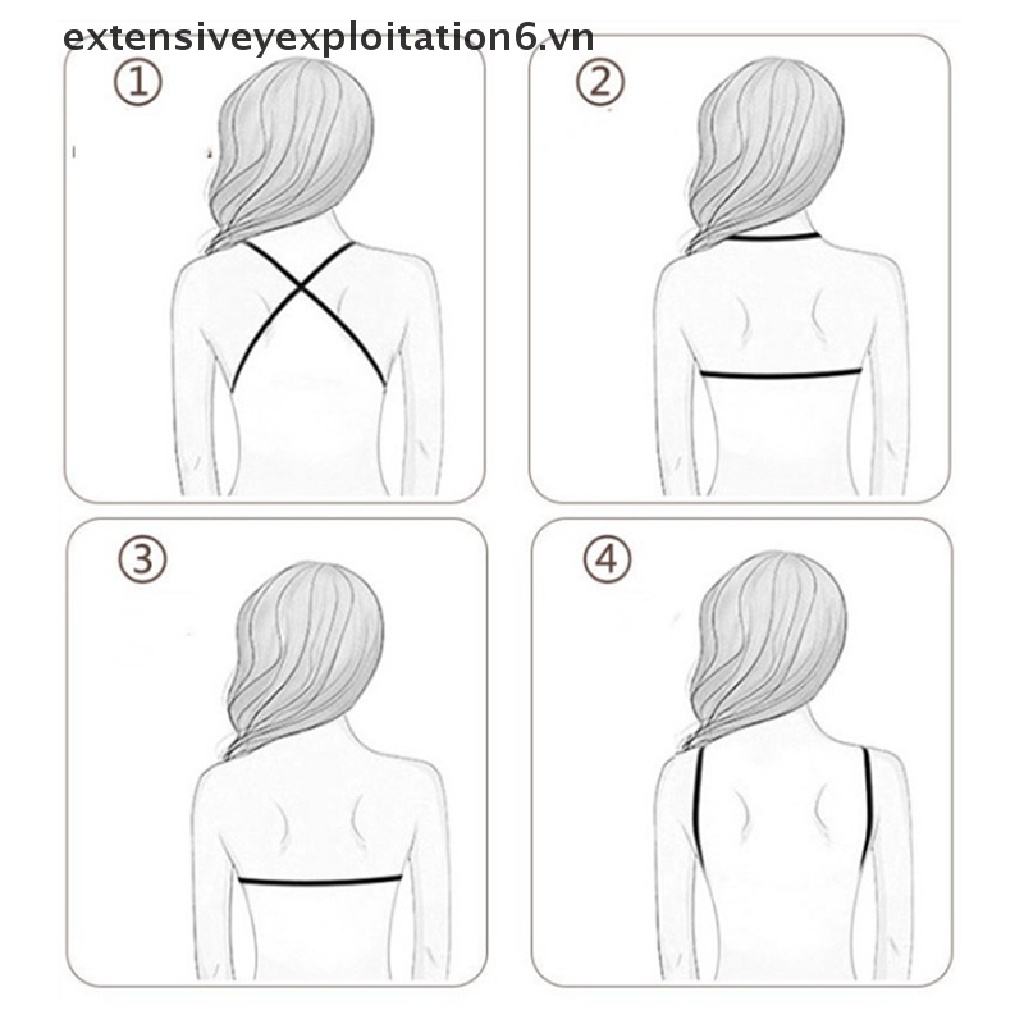 extensiveyexploitation6.vn

①

②

③

④