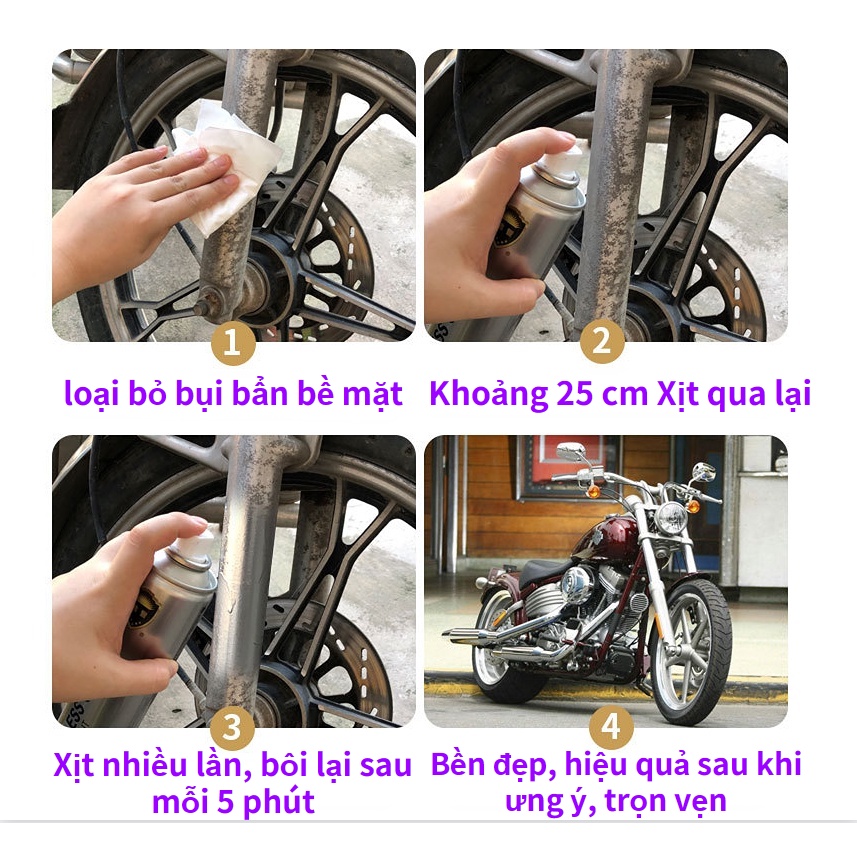 1
loại bỏ bụi bẩn bề mặt

2
Khoảng 25 cm Xịt qua lại

3
Xịt nhiều lần, bôi lại sau mỗi 5 phút

4
Bền đẹp, hiệu quả sau khi ưng ý, trọn vẹn