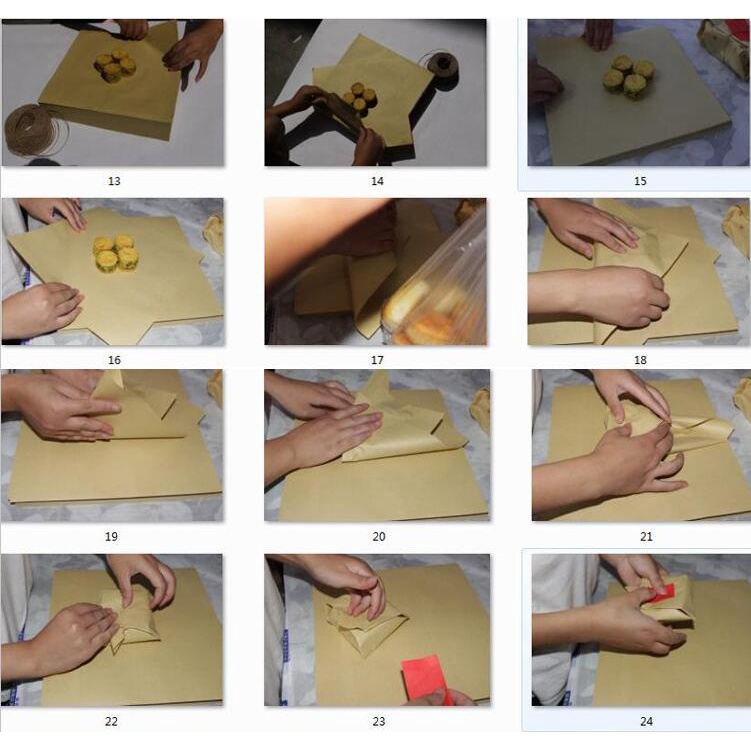 13

14

15

16

17

18

19

20

21

22

23

24