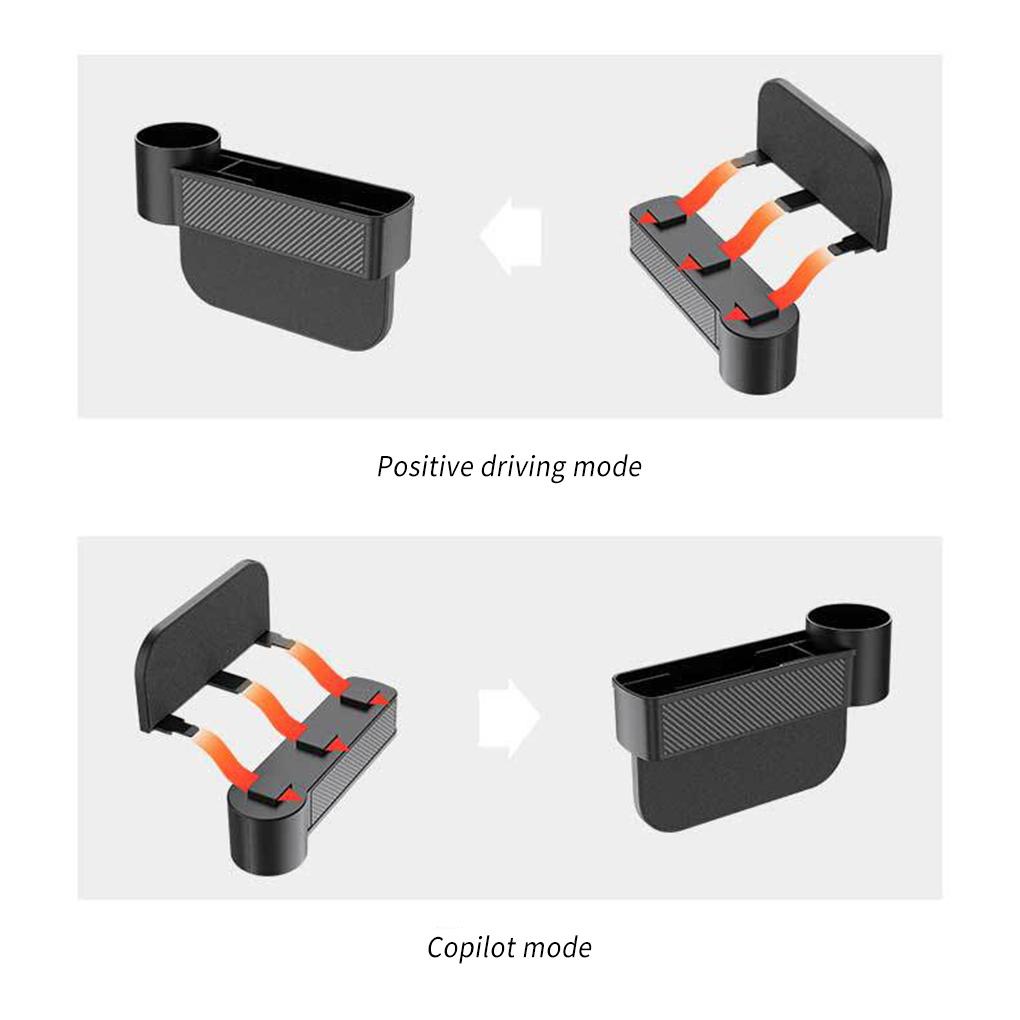 Positive driving mode

Copilot mode