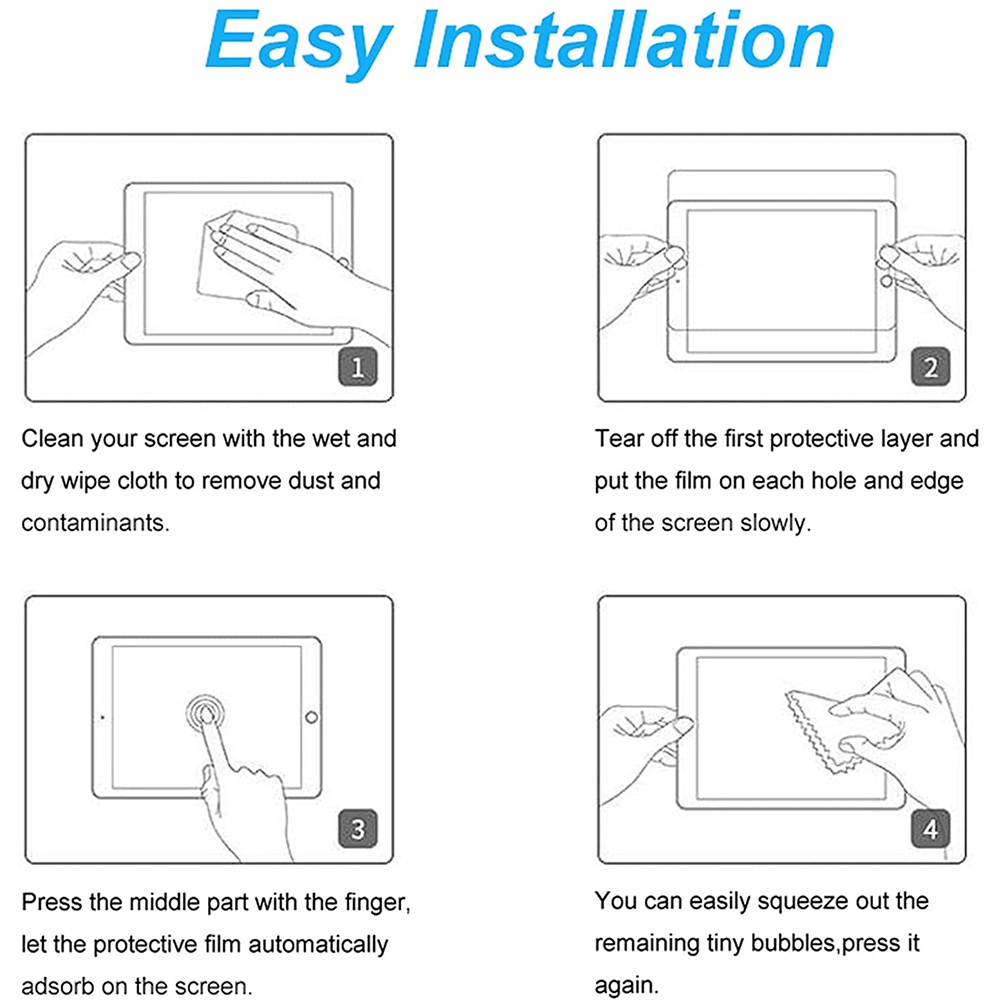 Easy Installation

1

Clean your screen with the wet and dry wipe cloth to remove dust and contaminants.

2

Tear off the first protective layer and put the film on each hole and edge of the screen slowly.

3

Press the middle part with the finger, let the protective film automatically adsorb on the screen.

4

You can easily squeeze out the remaining tiny bubbles,press it again.