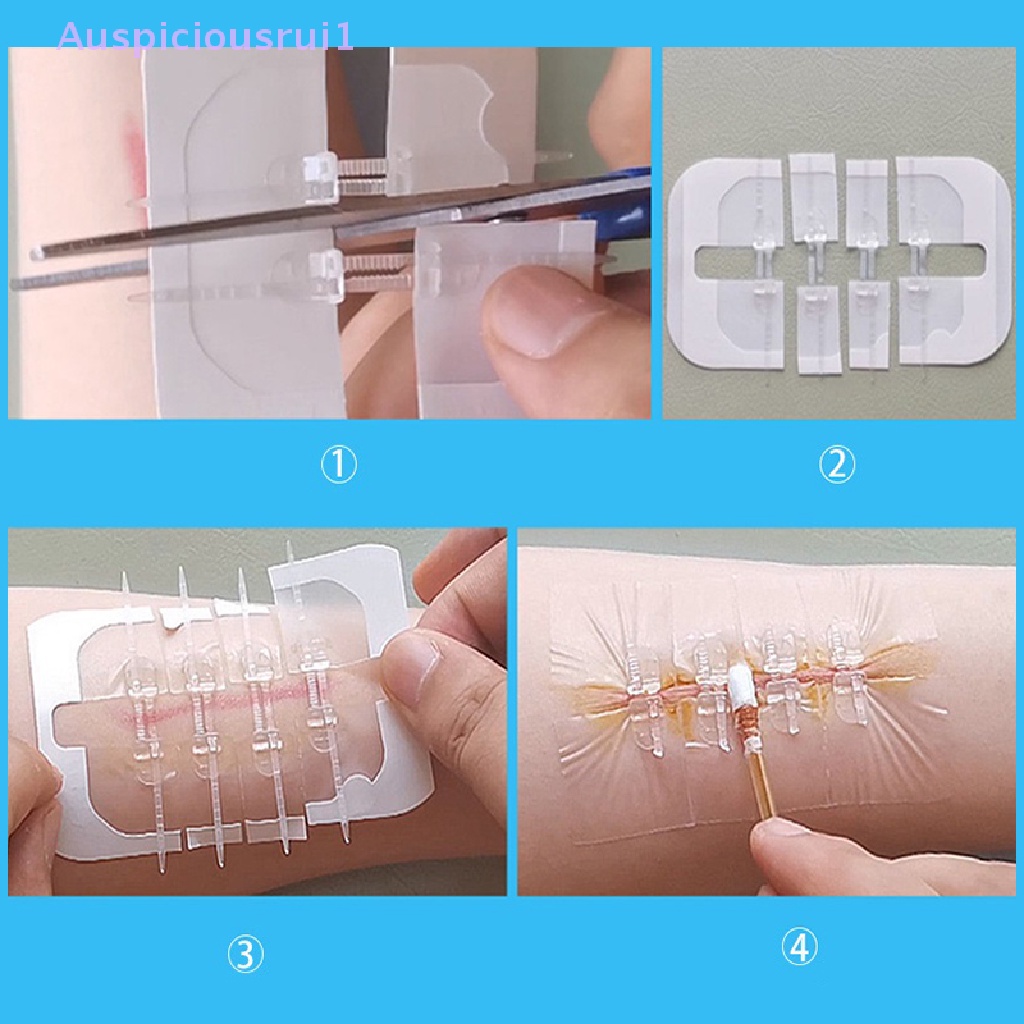 Auspiciousrui1

①

②

③

④