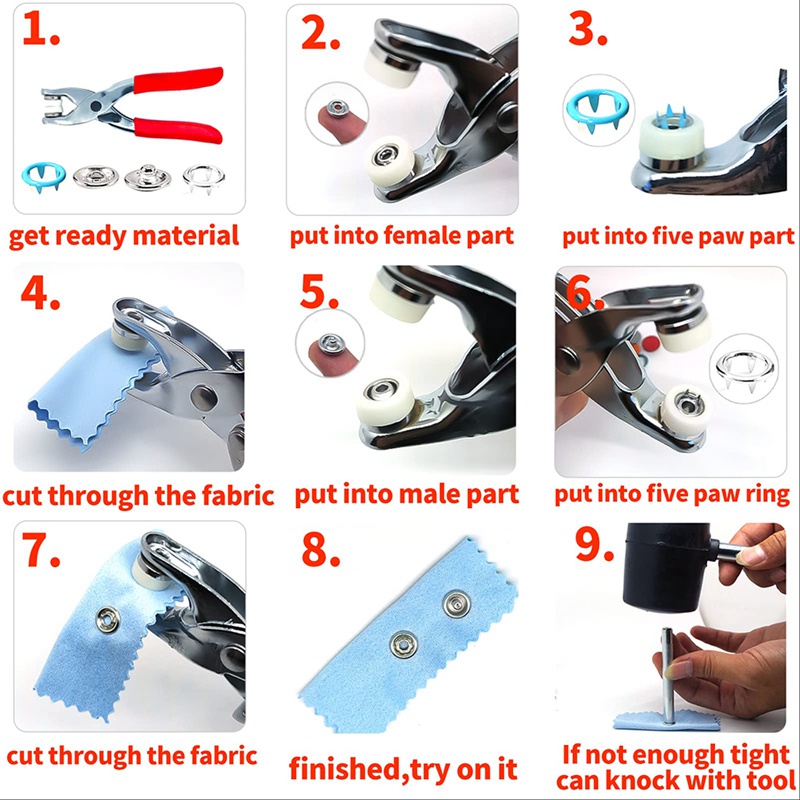 1.
get ready material

2.
put into female part

3.
put into five paw part

4.
cut through the fabric

5.
put into male part

6.
put into five paw ring

7.
cut through the fabric

8.
finished,try on it

9.
If not enough tight can knock with tool