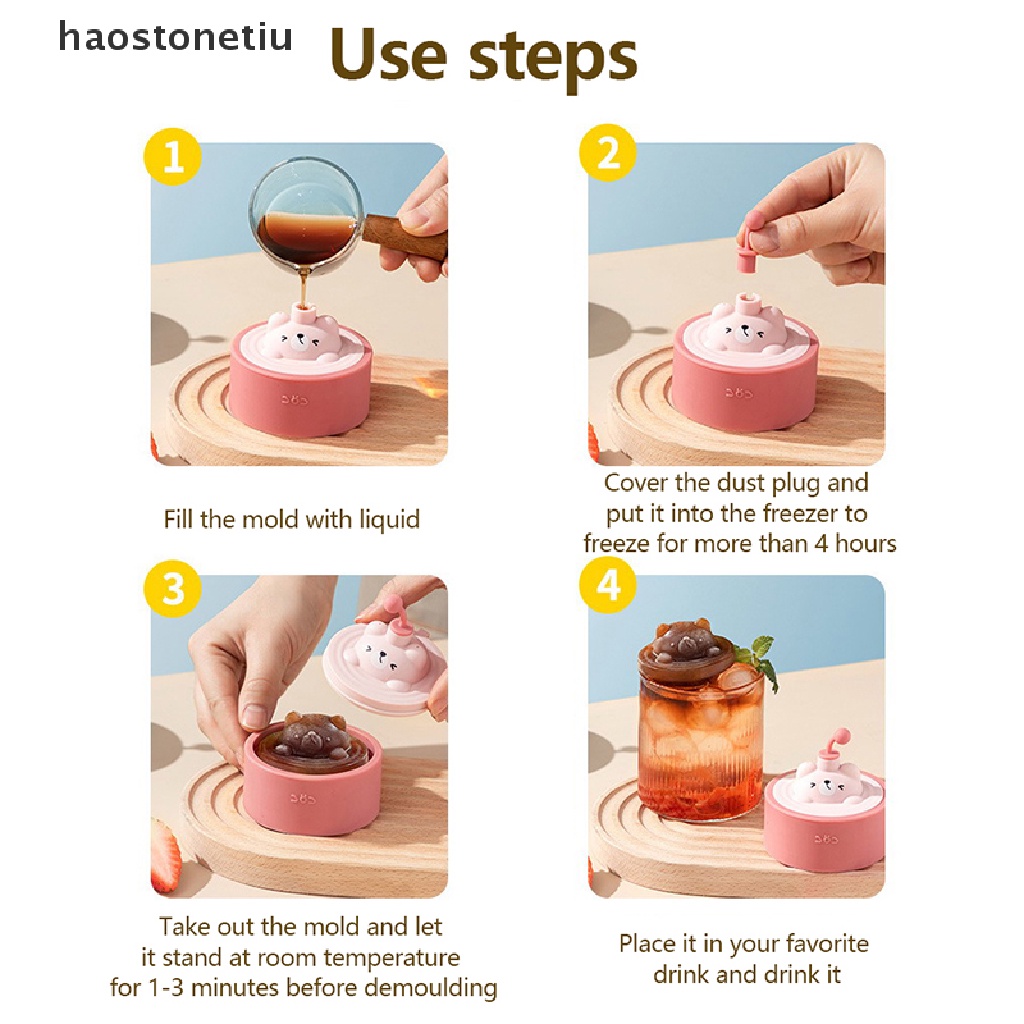 haostonetiu

Use steps

1

Fill the mold with liquid

2

Cover the dust plug and put it into the freezer to freeze for more than 4 hours

3

Take out the mold and let it stand at room temperature for 1-3 minutes before demoulding

4

Place it in your favorite drink and drink it