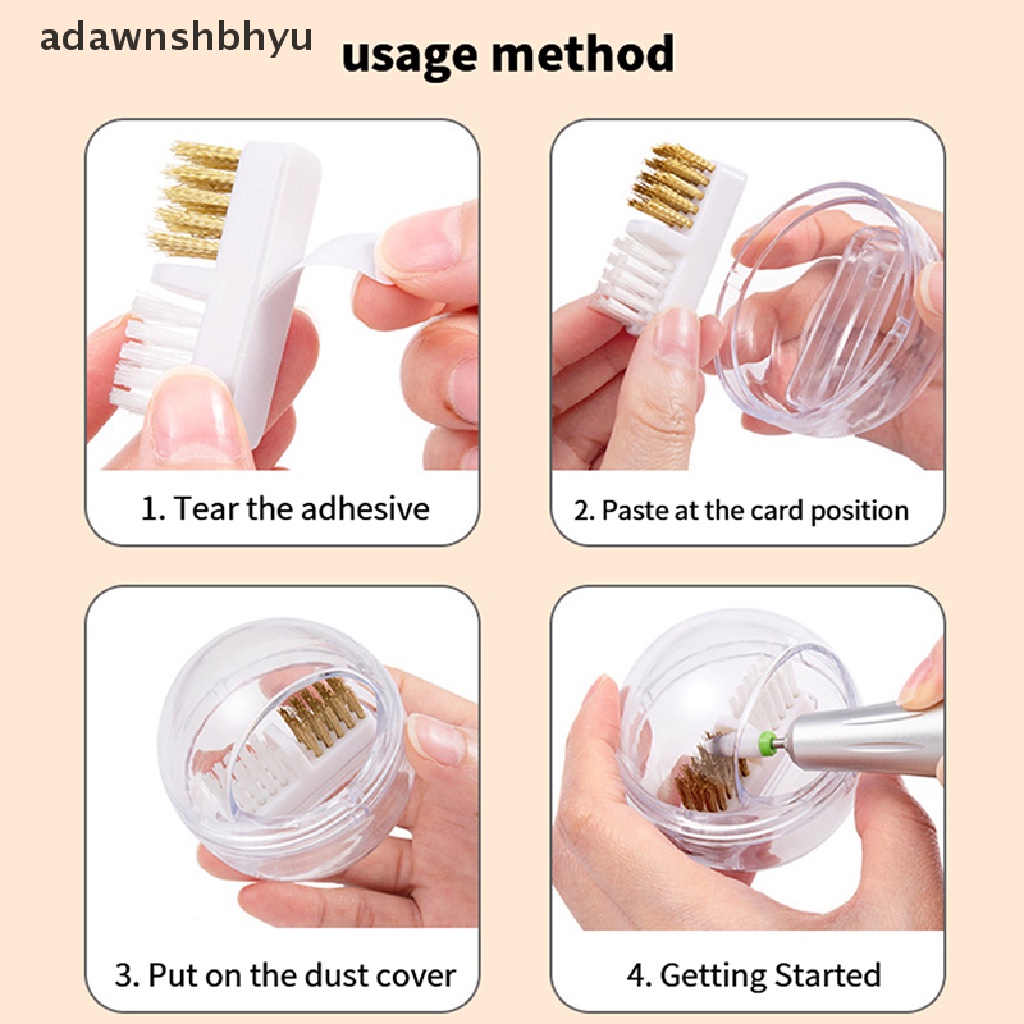 adawnshbhyu

usage method

1. Tear the adhesive

2. Paste at the card position

3. Put on the dust cover

4. Getting Started