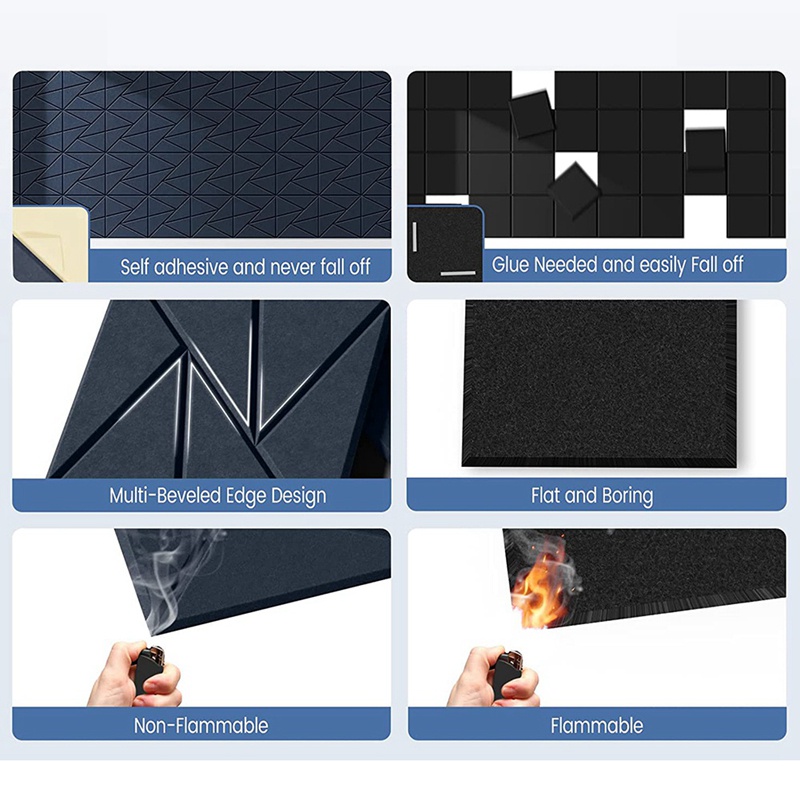 Self adhesive and never fall off

Glue Needed and easily Fall off

Multi-Beveled Edge Design

Flat and Boring

Non-Flammable

Flammable