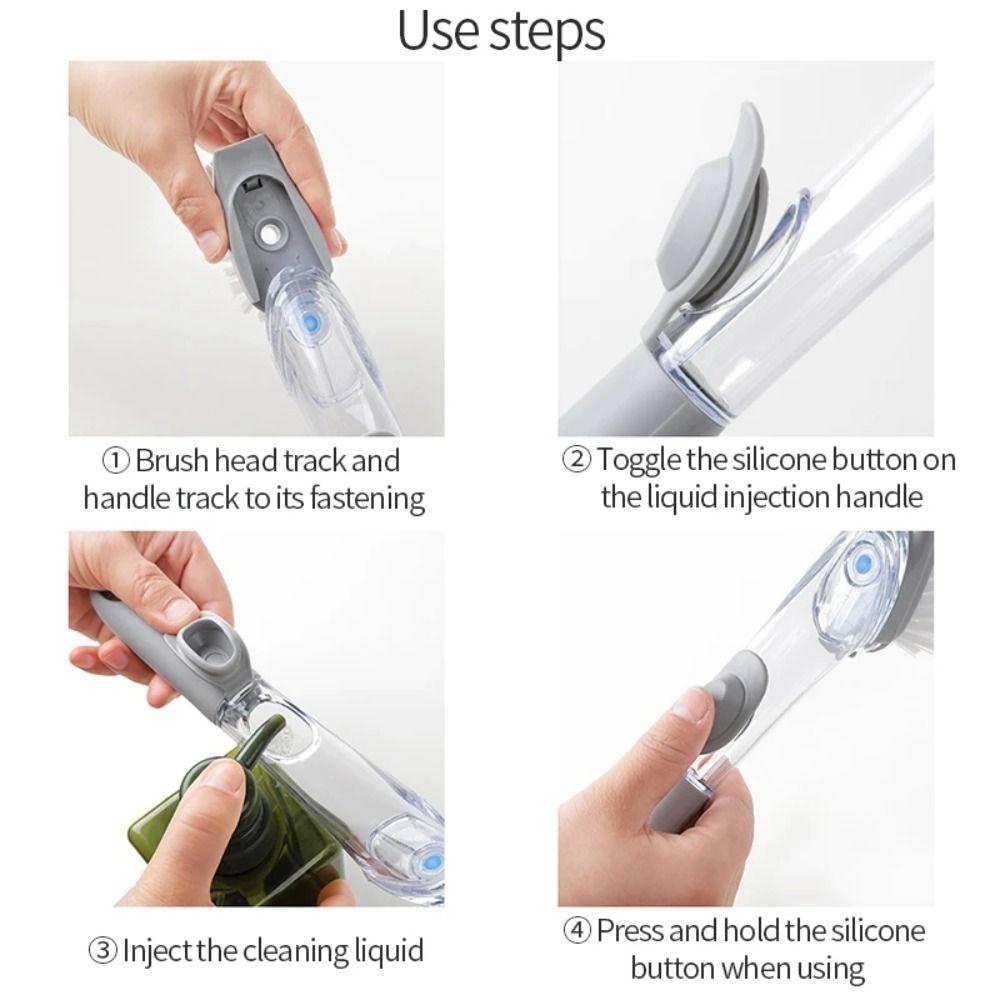 Use steps

① Brush head track and handle track to its fastening

② Toggle the silicone button on the liquid injection handle

③ Inject the cleaning liquid

④ Press and hold the silicone button when using