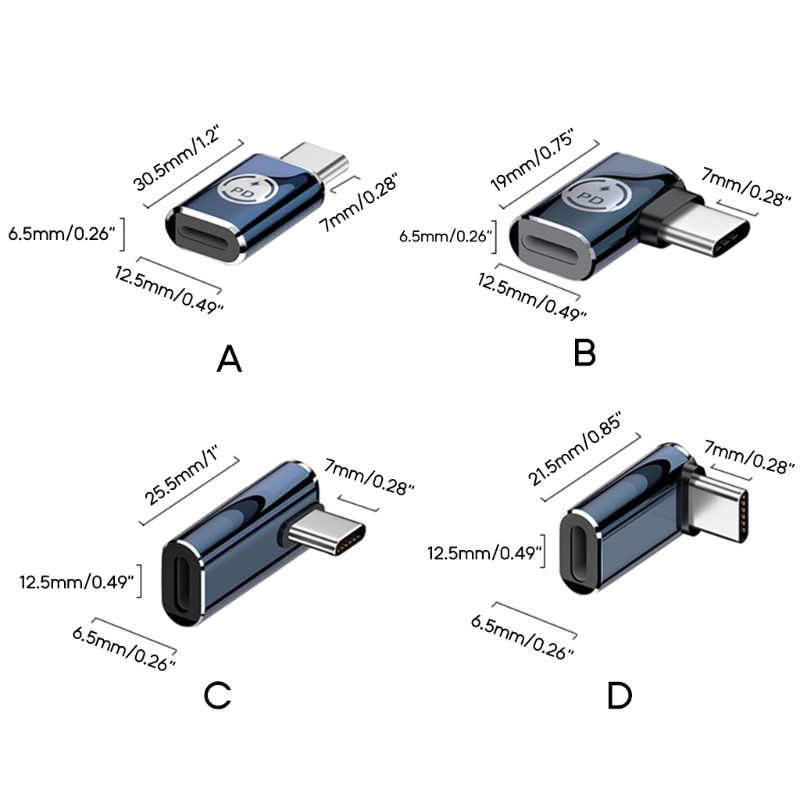 30.5mm/1.2"
PD
7mm/0.28"
6.5mm/0.26"
12.5mm/0.49"
A

19mm/0.75"
PD
7mm/0.28"
6.5mm/0.26"
12.5mm/0.49"
B

25.5mm/1"
7mm/0.28"
12.5mm/0.49"
6.5mm/0.26"
C

21.5mm/0.85"
7mm/0.28"
12.5mm/0.49"
6.5mm/0.26"
D