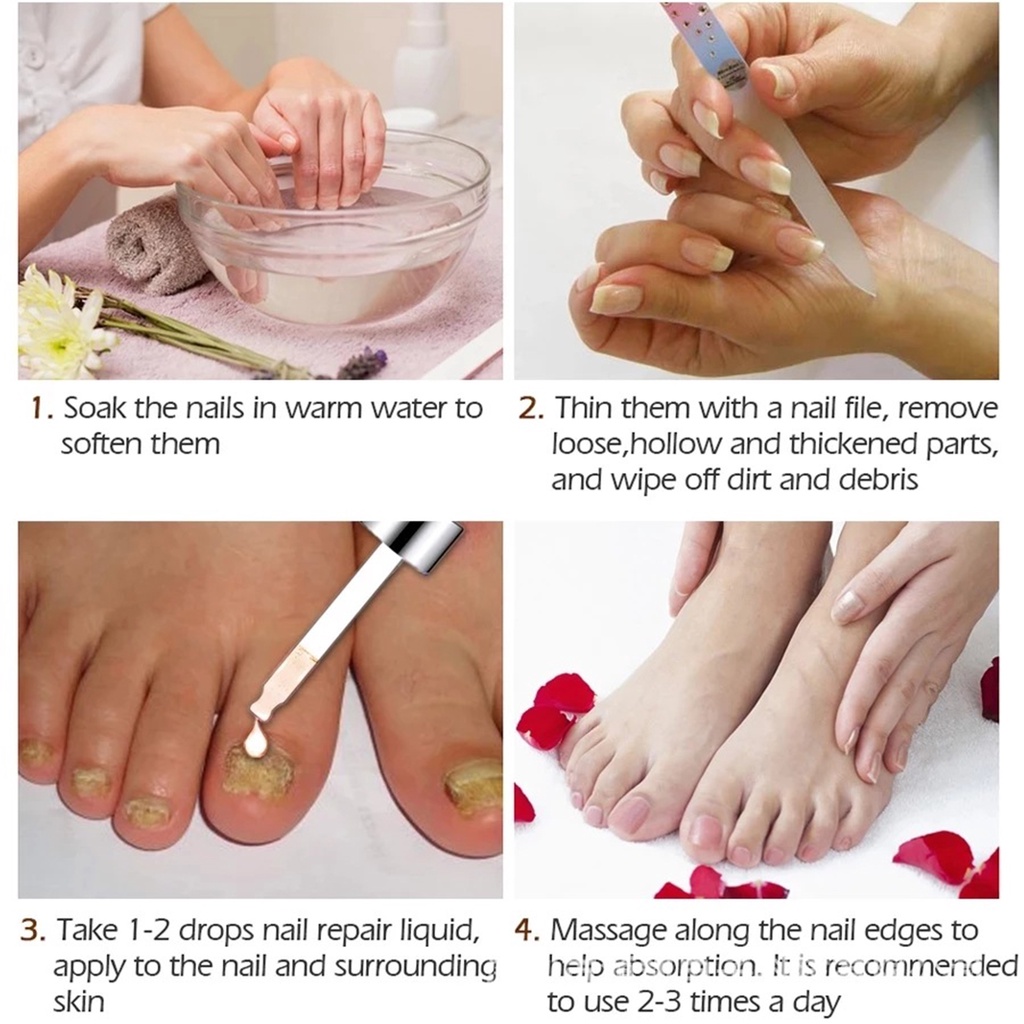 1. Soak the nails in warm water to soften them

2. Thin them with a nail file, remove loose,hollow and thickened parts, and wipe off dirt and debris

3. Take 1-2 drops nail repair liquid, apply to the nail and surrounding skin

4. Massage along the nail edges to help absorption. It is recommended to use 2-3 times a day