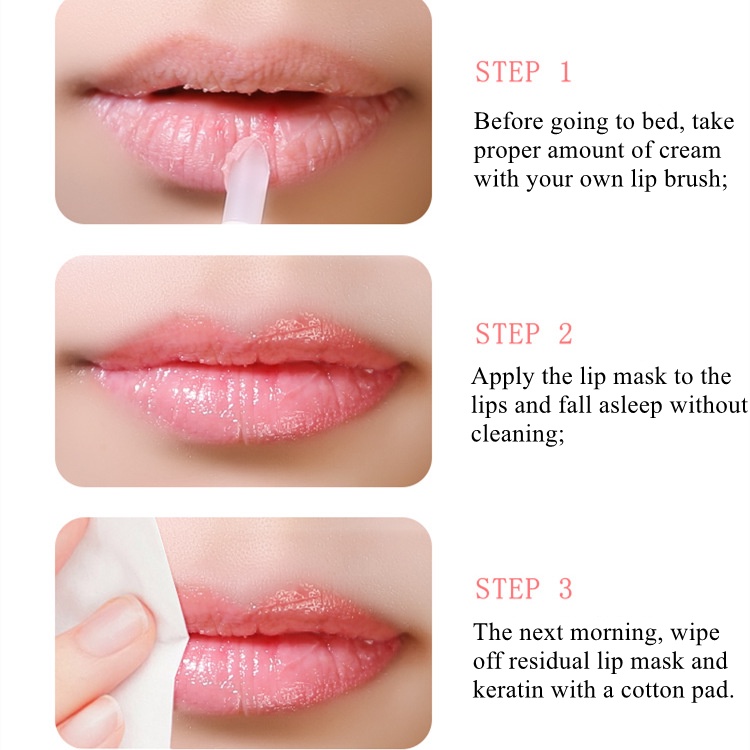 STEP 1

Before going to bed, take proper amount of cream with your own lip brush;

STEP 2

Apply the lip mask to the lips and fall asleep without cleaning;

STEP 3

The next morning, wipe off residual lip mask and keratin with a cotton pad.