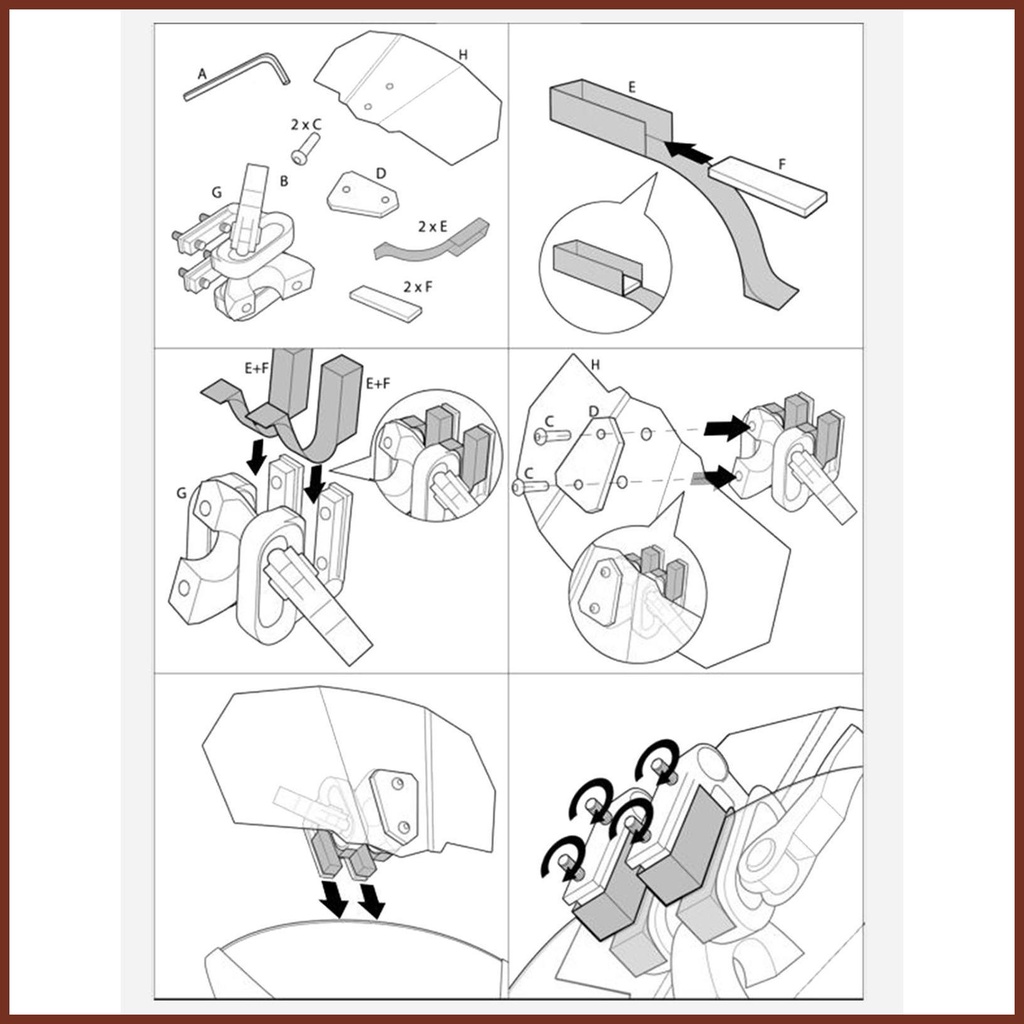 A
H
2 x C
G
B
D
2 x E
2 x F
E
F
E+F
E+F
G
H
C
D
C