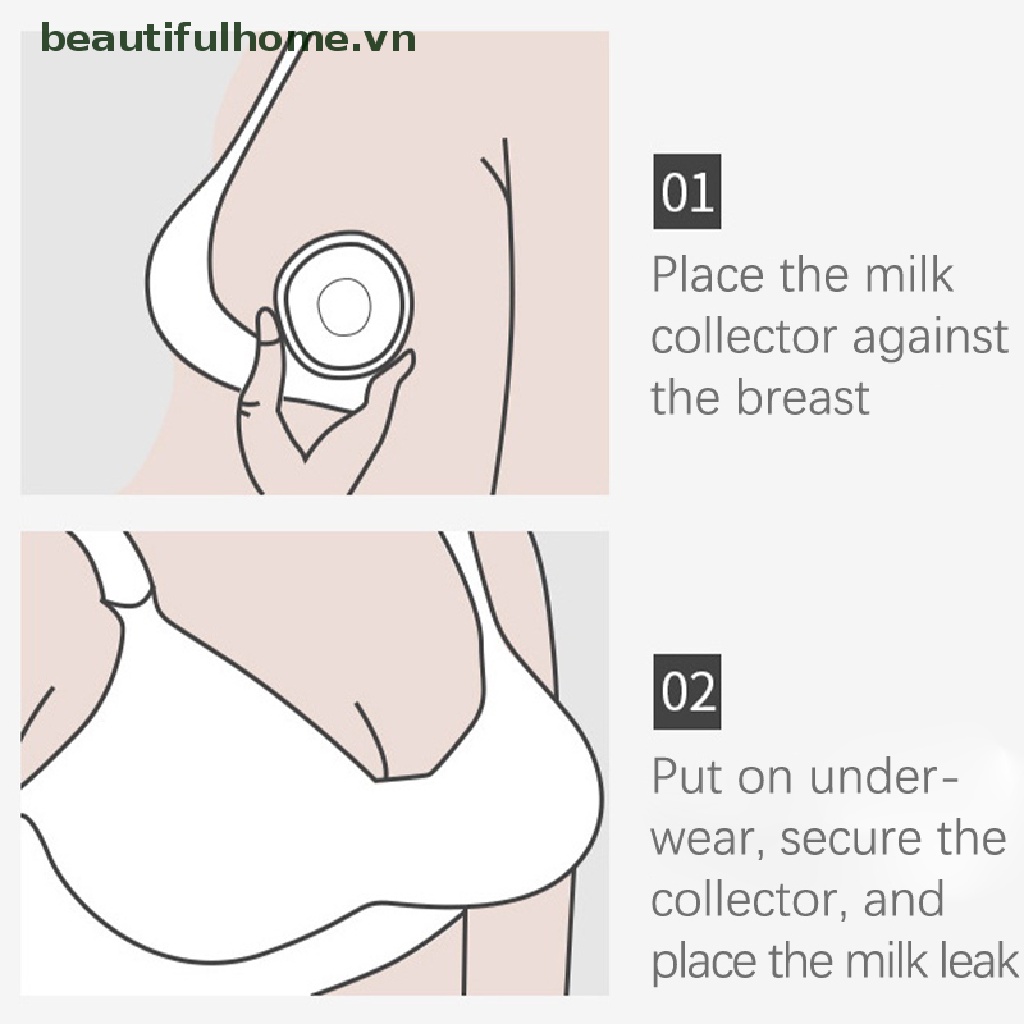 beautifulhome.vn

01

Place the milk collector against the breast

02

Put on underwear, secure the collector, and place the milk leak