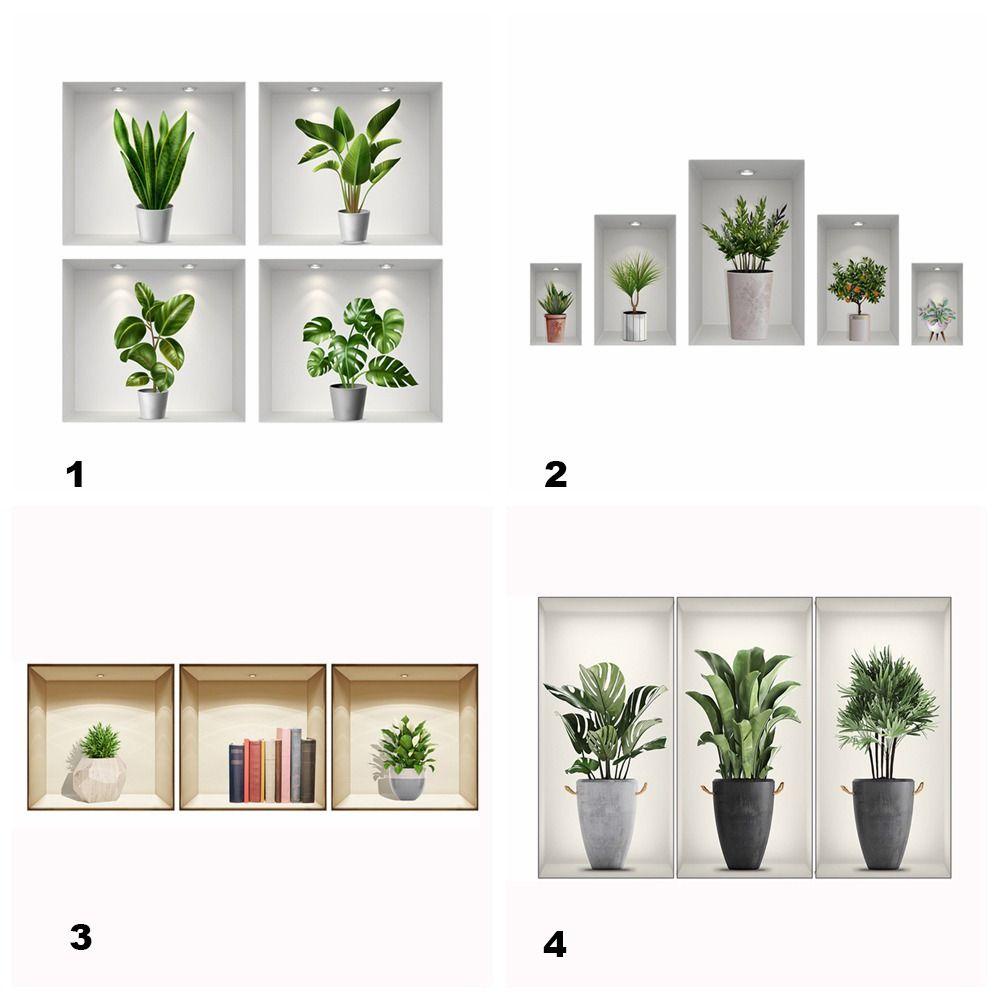 1

2

3

4