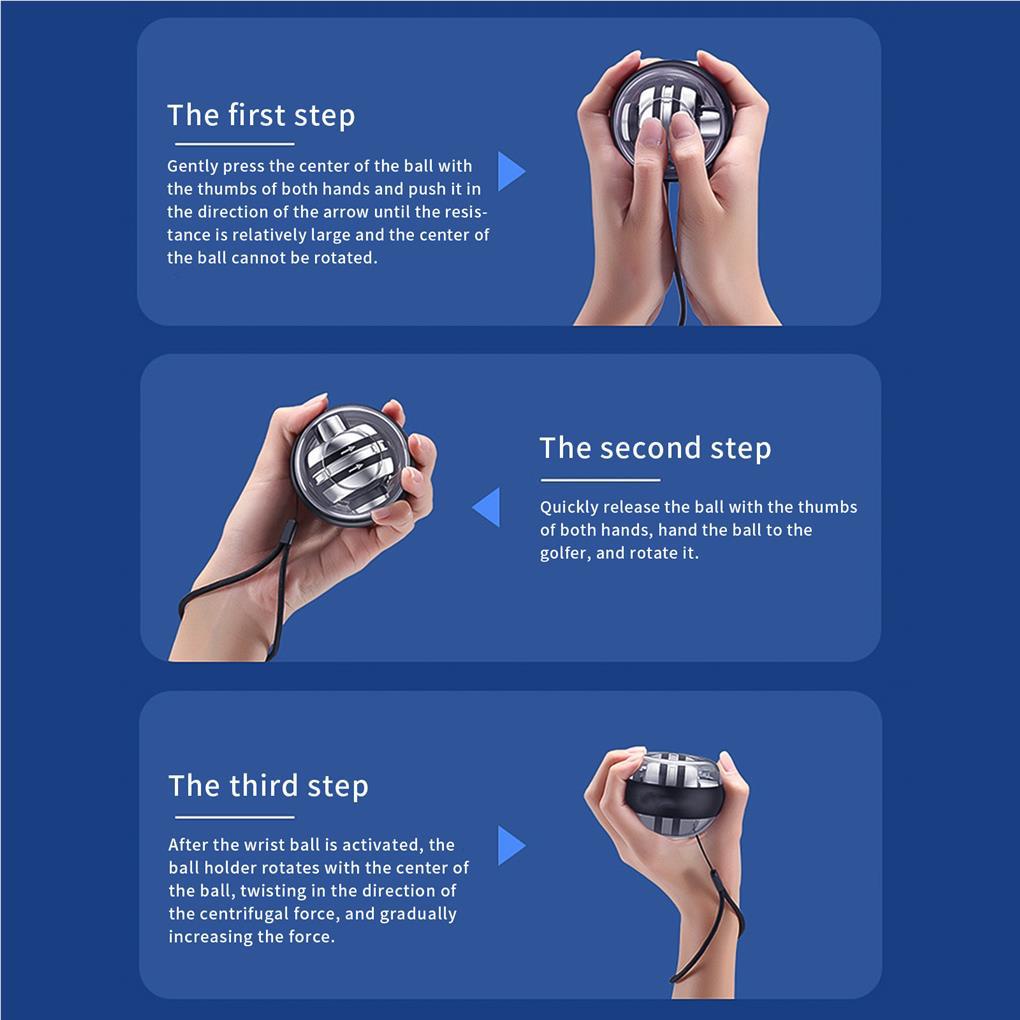 The first step

Gently press the center of the ball with the thumbs of both hands and push it in the direction of the arrow until the resistance is relatively large and the center of the ball cannot be rotated.

The second step

Quickly release the ball with the thumbs of both hands, hand the ball to the golfer, and rotate it.

The third step

After the wrist ball is activated, the ball holder rotates with the center of the ball, twisting in the direction of the centrifugal force, and gradually increasing the force.