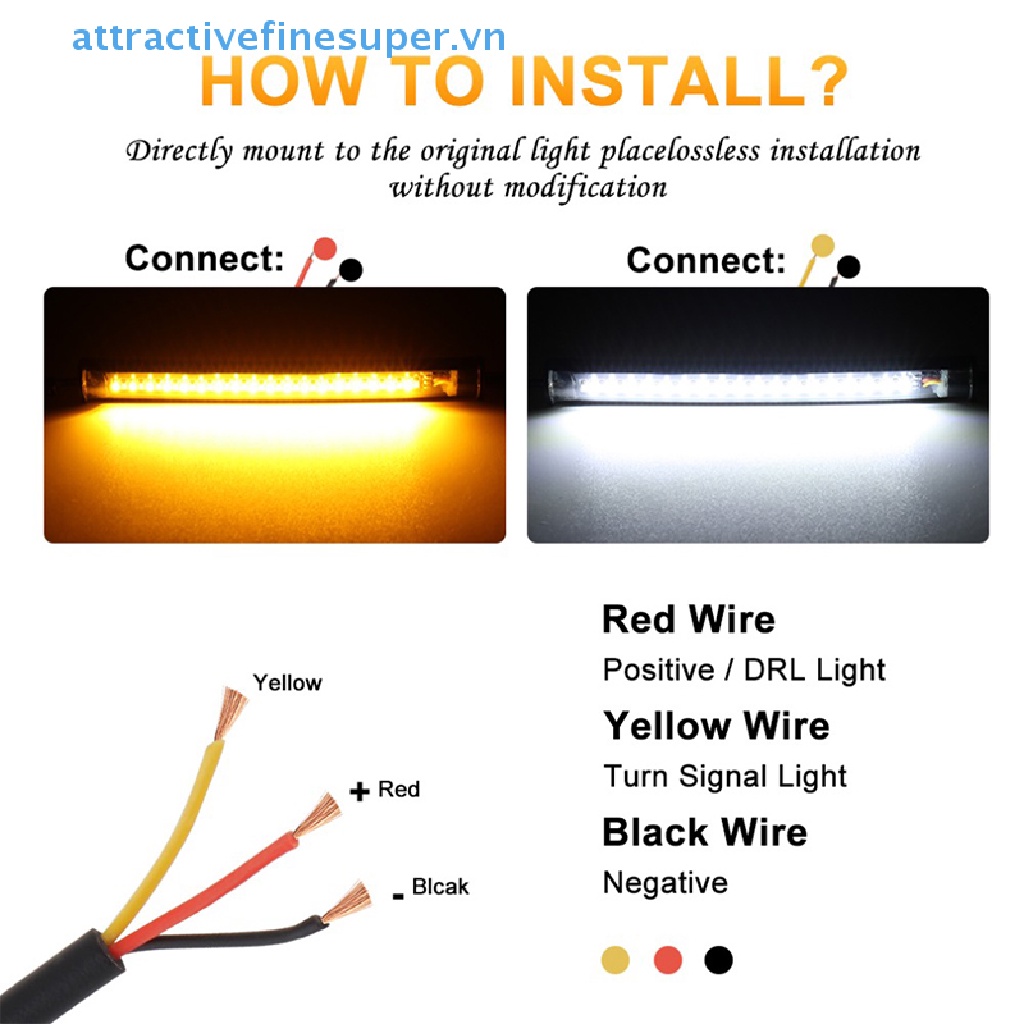 attractivefinesuper.vn

HOW TO INSTALL?

Directly mount to the original light placelossless installation without modification

Connect:

Connect:

Yellow

+ Red

- Blcak

Red Wire

Positive / DRL Light

Yellow Wire

Turn Signal Light

Black Wire

Negative