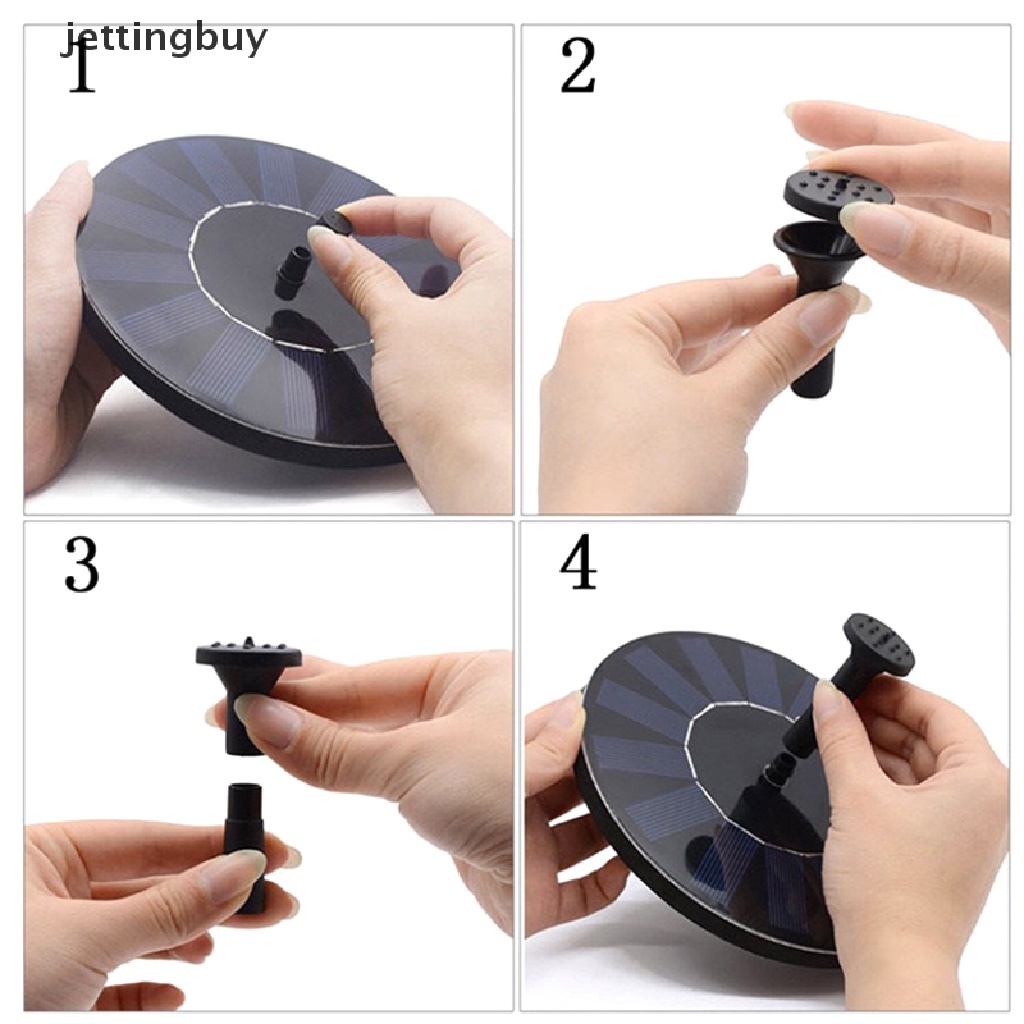 jettingbuy

1

2

3

4