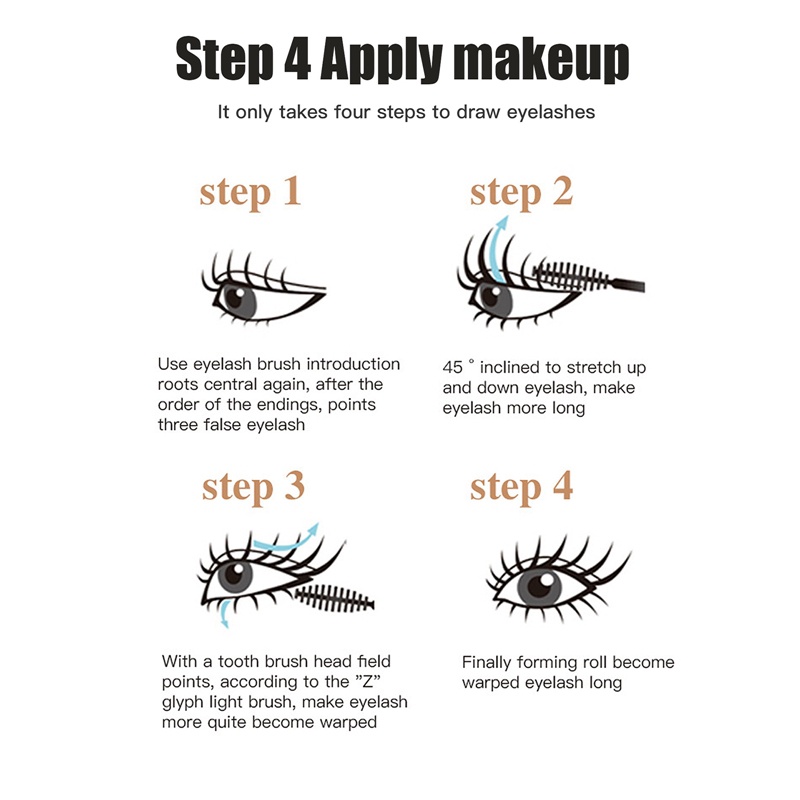 Step 4 Apply makeup

It only takes four steps to draw eyelashes

step 1

Use eyelash brush introduction roots central again, after the order of the endings, points three false eyelash

step 2

45 ° inclined to stretch up and down eyelash, make eyelash more long

step 3

With a tooth brush head field points, according to the "Z" glyph light brush, make eyelash more quite become warped

step 4

Finally forming roll become warped eyelash long