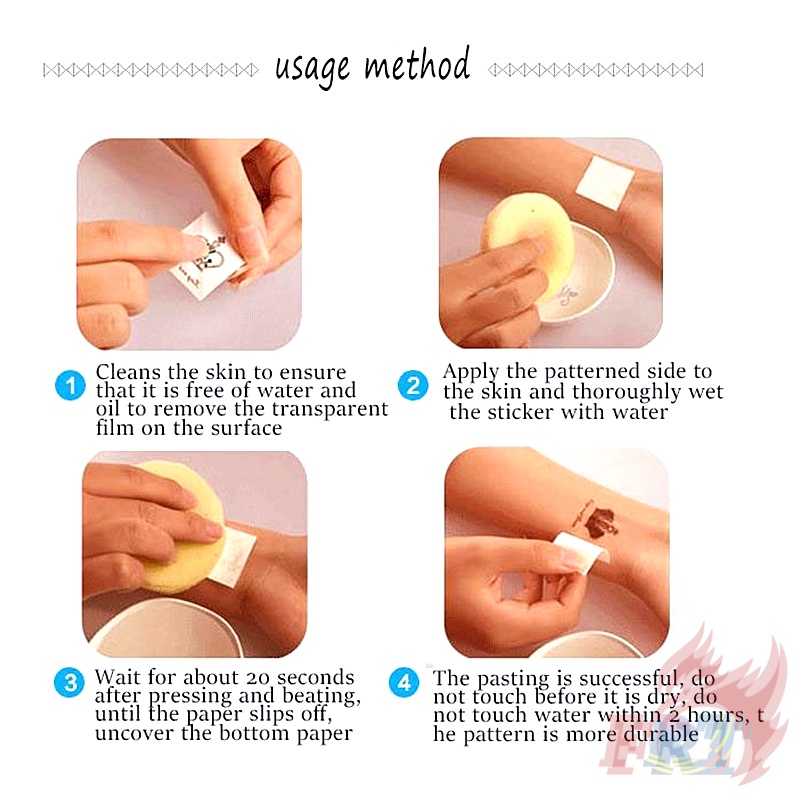 usage method

1 Cleans the skin to ensure that it is free of water and oil to remove the transparent film on the surface

2 Apply the patterned side to the skin and thoroughly wet the sticker with water

3 Wait for about 20 seconds after pressing and beating, until the paper slips off, uncover the bottom paper

4 The pasting is successful, do not touch before it is dry, do not touch water within 2 hours, t he pattern is more durable

FRT